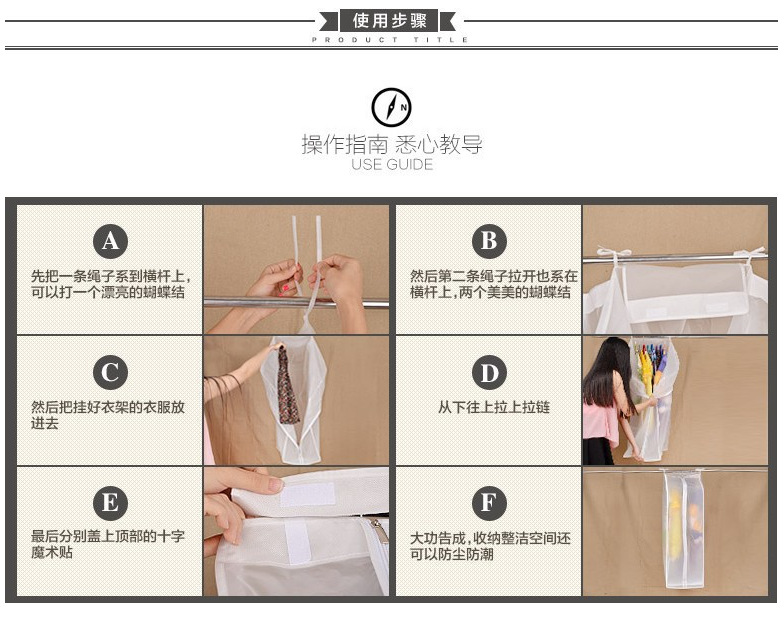 使用步骤
PRODUCT TITLE

N

操作指南 悉心教导
USE GUIDE

A
先把一条绳子系到横杆上，可以打一个漂亮的蝴蝶结

B
然后第二条绳子拉开也系在横杆上，两个美美的蝴蝶结

C
然后把挂好衣架的衣服放进去

D
从下往上拉上拉链

E
最后分别盖上顶部的十字魔术贴

F
大功告成，收纳整洁空间还可以防尘防潮