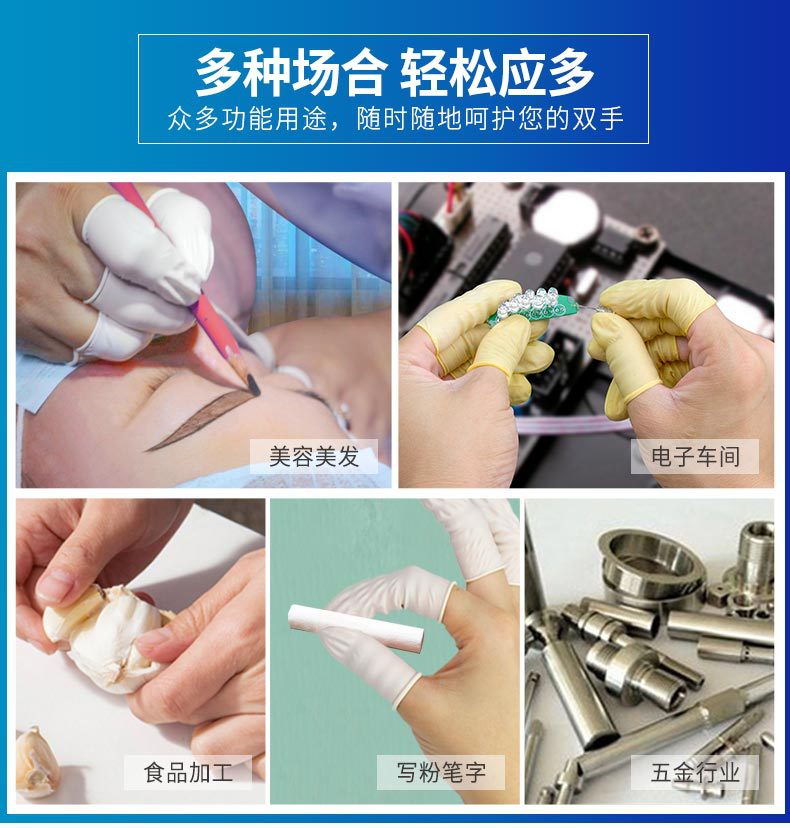 多种场合 轻松应多
众多功能用途，随时随地呵护您的双手

美容美发

电子车间

食品加工

写粉笔字

五金行业