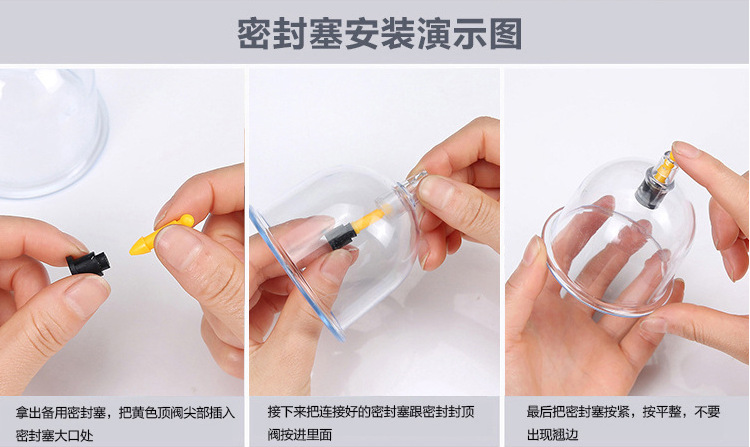 密封塞安装演示图

拿出备用密封塞，把黄色顶阀尖部插入密封塞大口处

接下来把连接好的密封塞跟密封封顶阀按进里面

最后把密封塞按紧，按平整，不要出现翘边