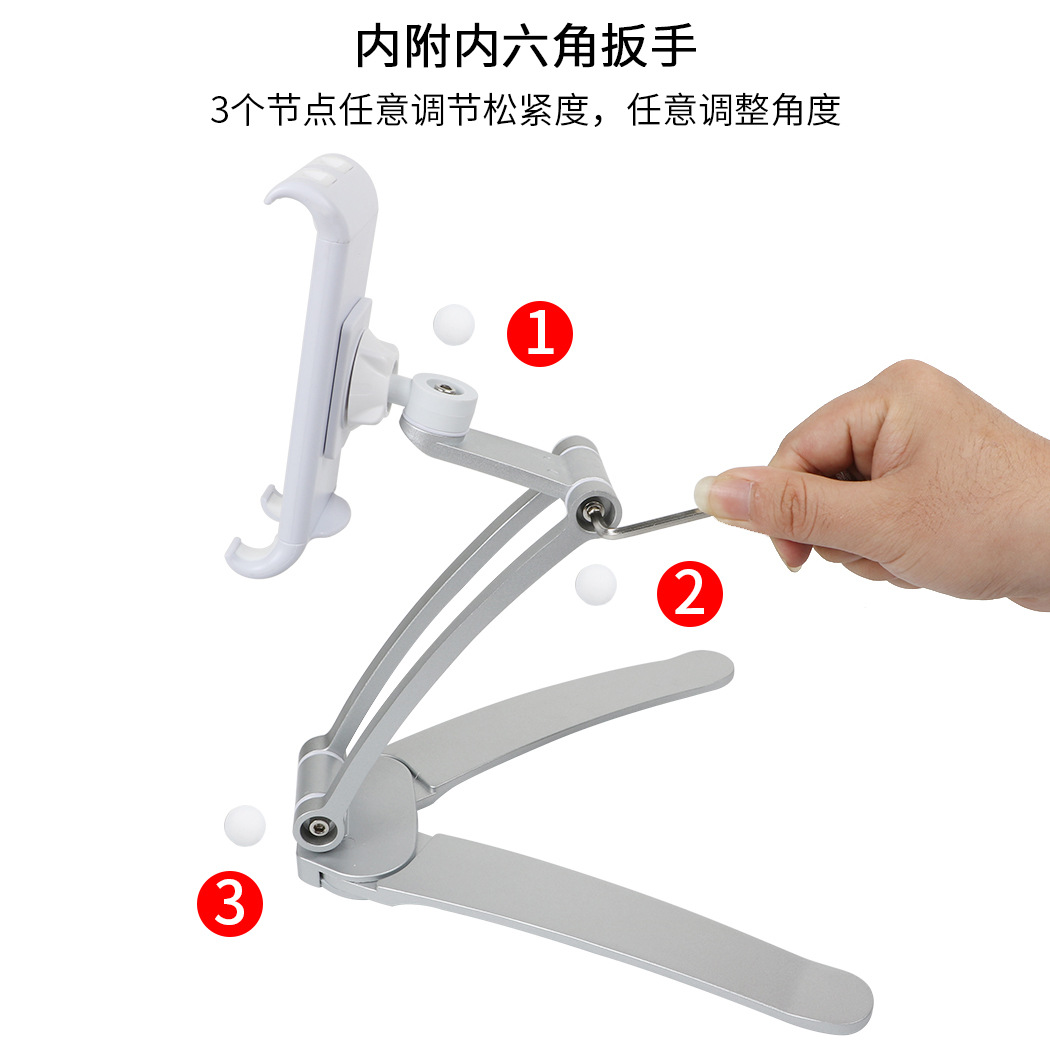 内附内六角扳手

3个节点任意调节松紧度，任意调整角度

1

2

3