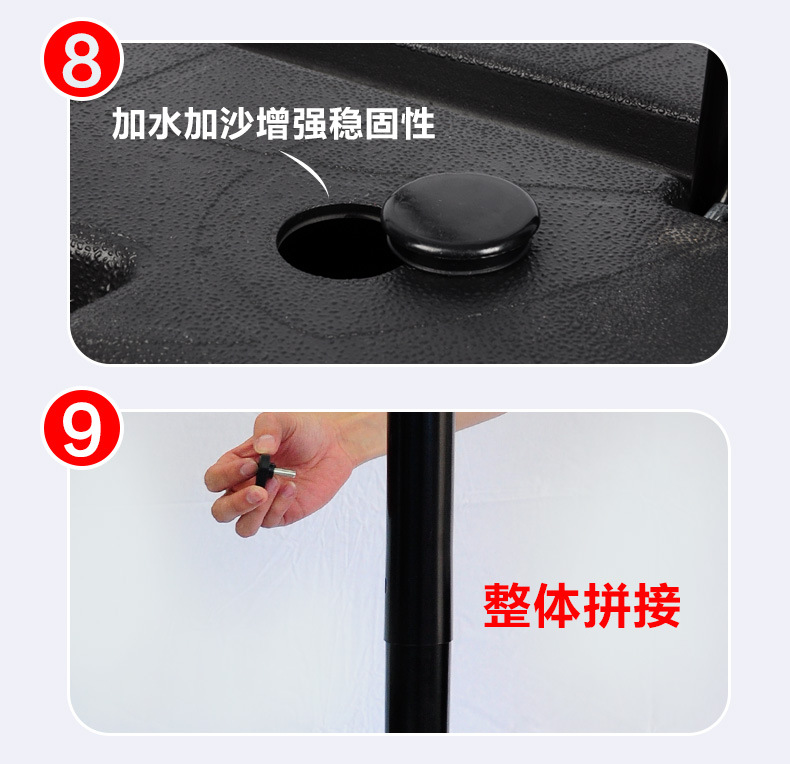 8
加水加沙增强稳固性

9
整体拼接