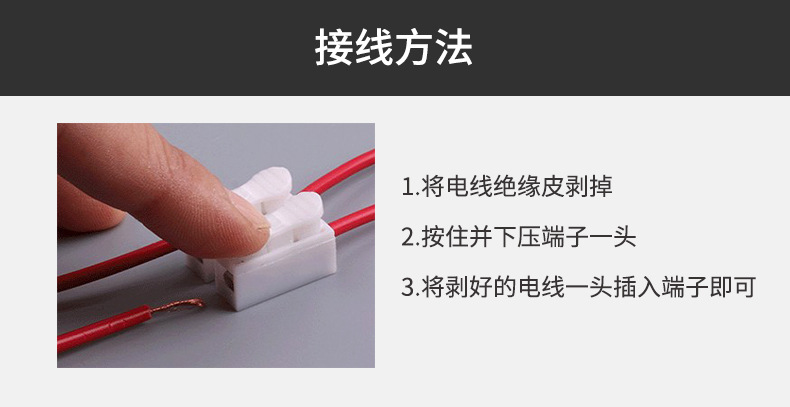 接线方法

1.将电线绝缘皮剥掉

2.按住并下压端子一头

3.将剥好的电线一头插入端子即可