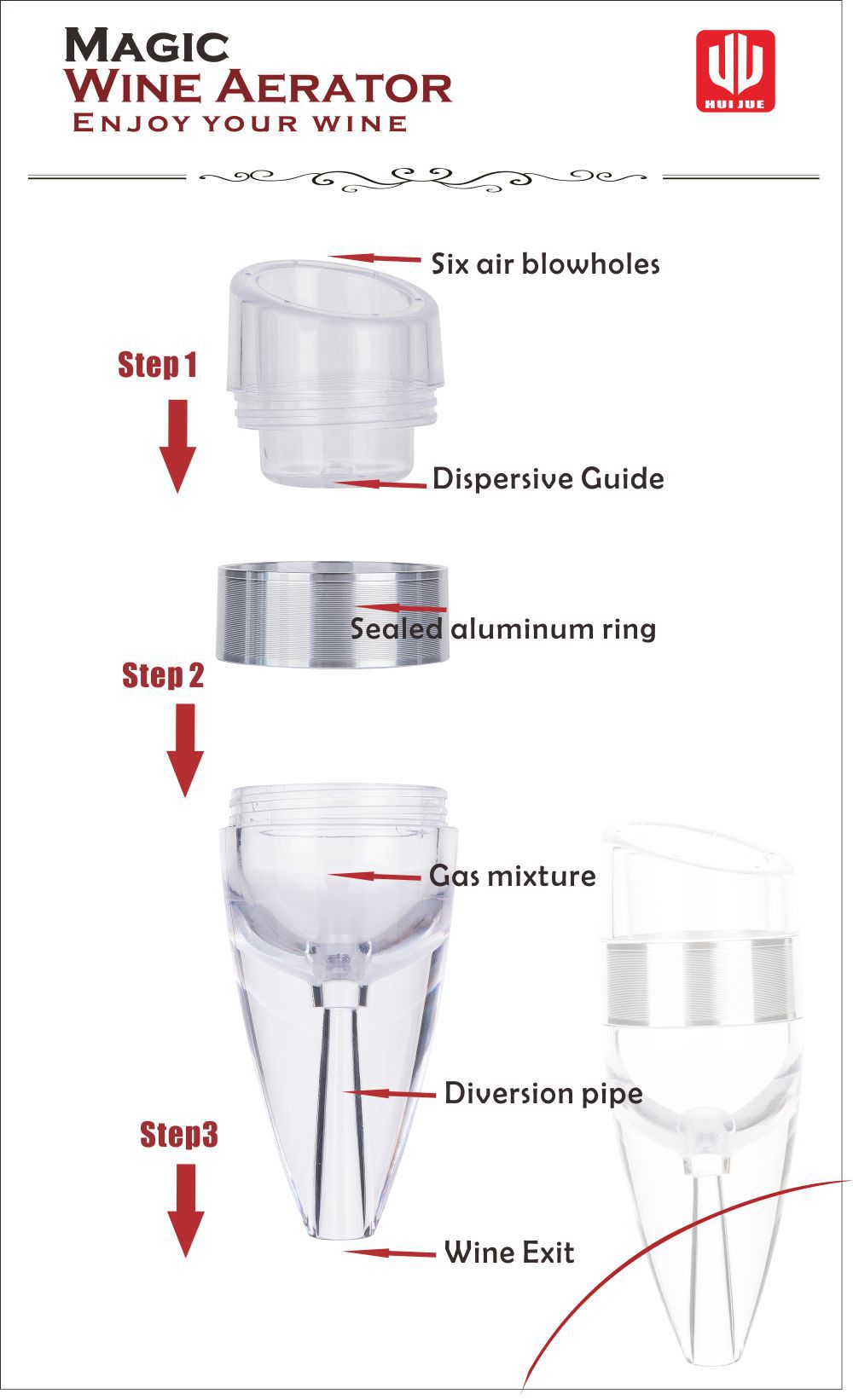 MAGIC
WINE AERATOR
ENJOY YOUR WINE

HUI JUE

Six air blowholes

Step 1

Dispersive Guide

Sealed aluminum ring

Step 2

Gas mixture

Diversion pipe

Step3

Wine Exit