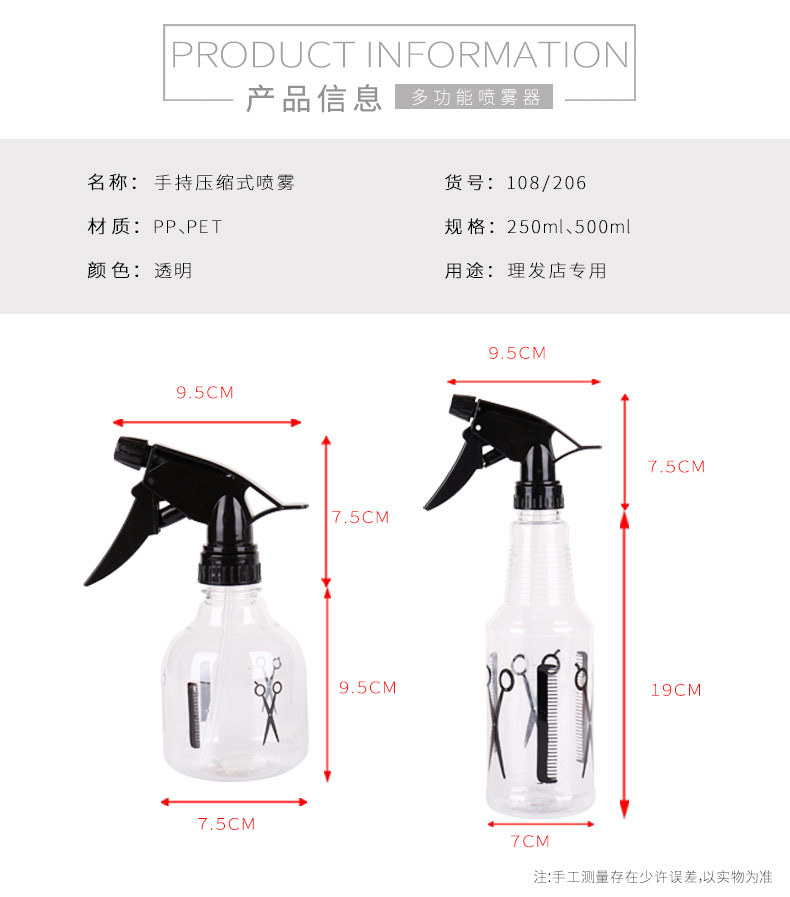 PRODUCT INFORMATION
产品信息 多功能喷雾器

名称：手持压缩式喷雾
材质：PP、PET
颜色：透明

货号：108/206
规格：250ml、500ml
用途：理发店专用

9.5CM
7.5CM
9.5CM
7.5CM

9.5CM
7.5CM
19CM
7CM

注:手工测量存在少许误差,以实物为准