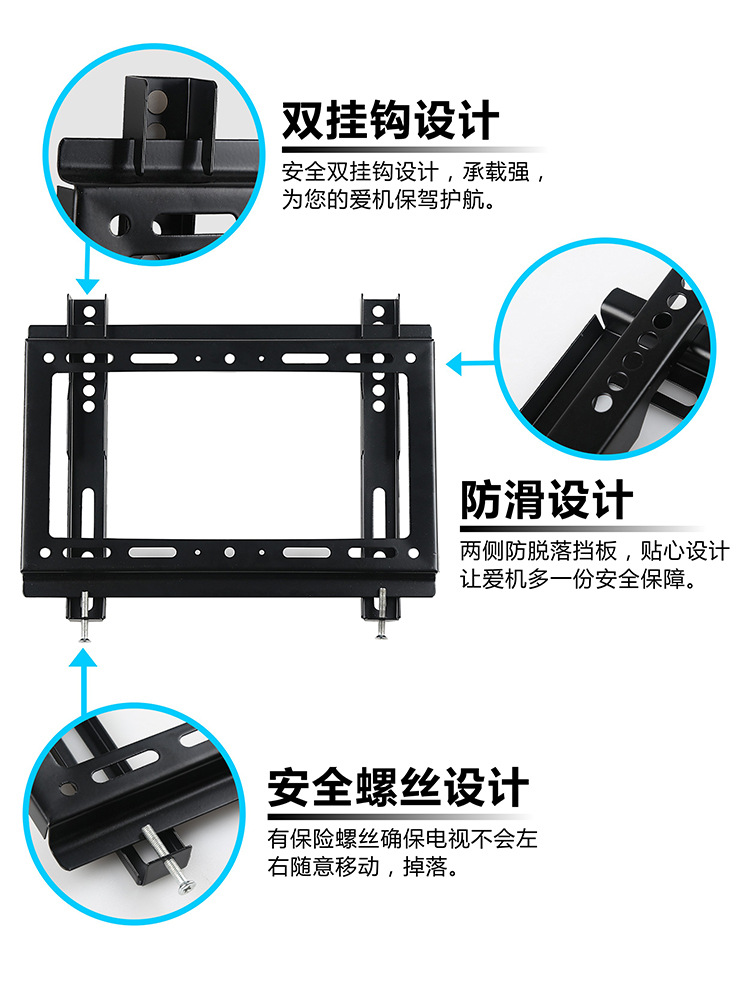 双挂钩设计

安全双挂钩设计，承载强，为您的爱机保驾护航。

防滑设计

两侧防脱落挡板，贴心设计让爱机多一份安全保障。

安全螺丝设计

有保险螺丝确保电视不会左右随意移动，掉落。