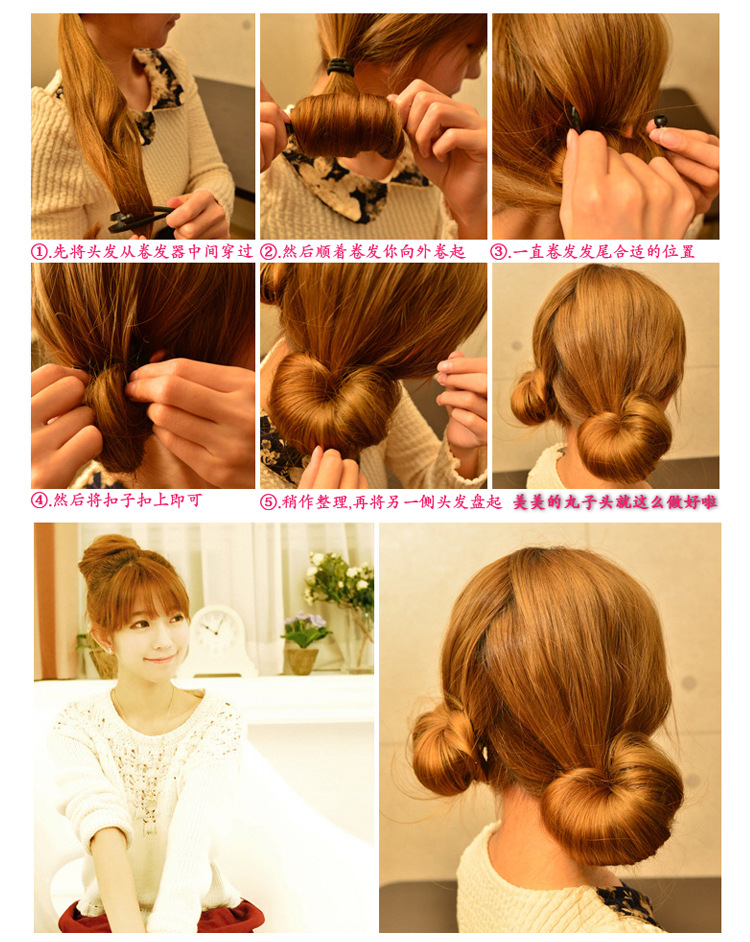 ①.先将头发从卷发器中间穿过

②.然后顺着卷发你向外卷起

③.一直卷发发尾合适的位置

④.然后将扣子扣上即可

⑤.稍作整理,再将另一侧头发盘起

美美的丸子头就这么做好啦