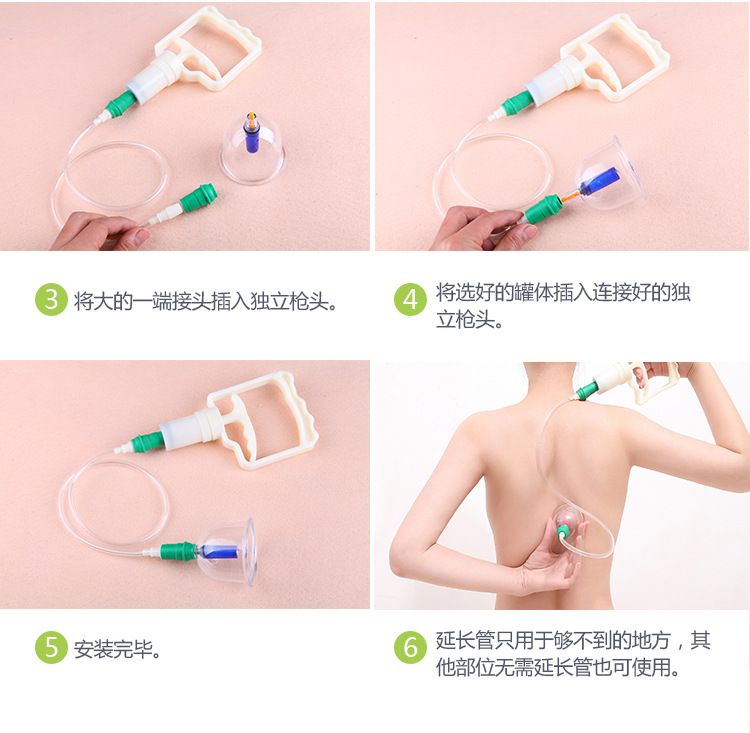 3 将大的一端接头插入独立枪头。

4 将选好的罐体插入连接好的独立枪头。

5 安装完毕。

6 延长管只用于够不到的地方，其他部位无需延长管也可使用。