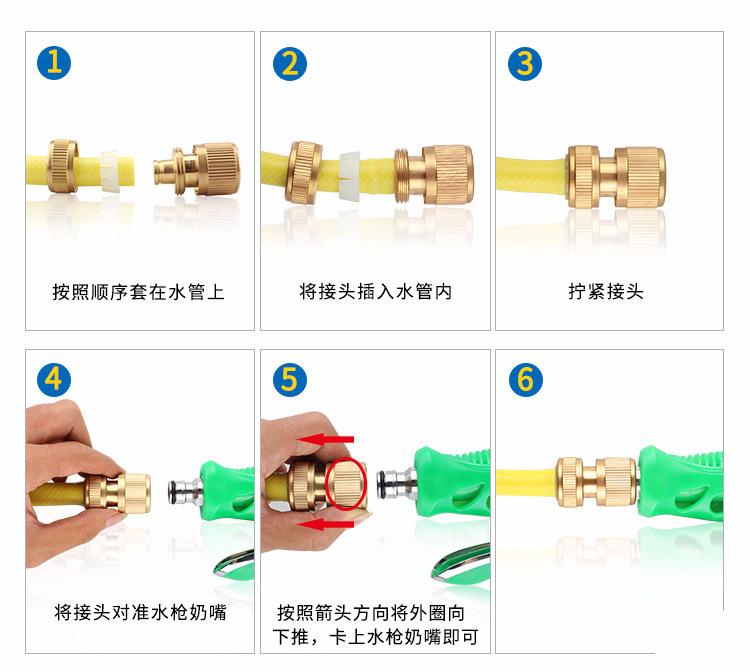 1

按照顺序套在水管上

2

将接头插入水管内

3

拧紧接头

4

将接头对准水枪奶嘴

5

按照箭头方向将外圈向下推，卡上水枪奶嘴即可

6