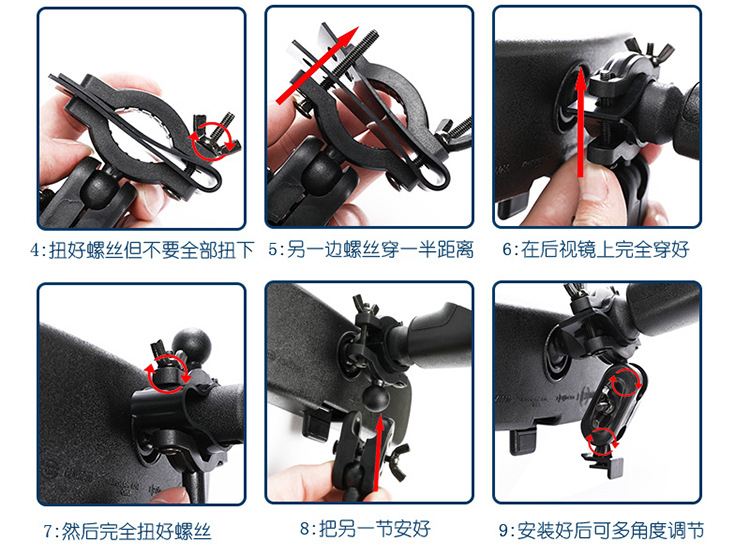 4:扭好螺丝但不要全部扭下

5:另一边螺丝穿一半距离

6:在后视镜上完全穿好

7:然后完全扭好螺丝

8:把另一节安好

9:安装好后可多角度调节