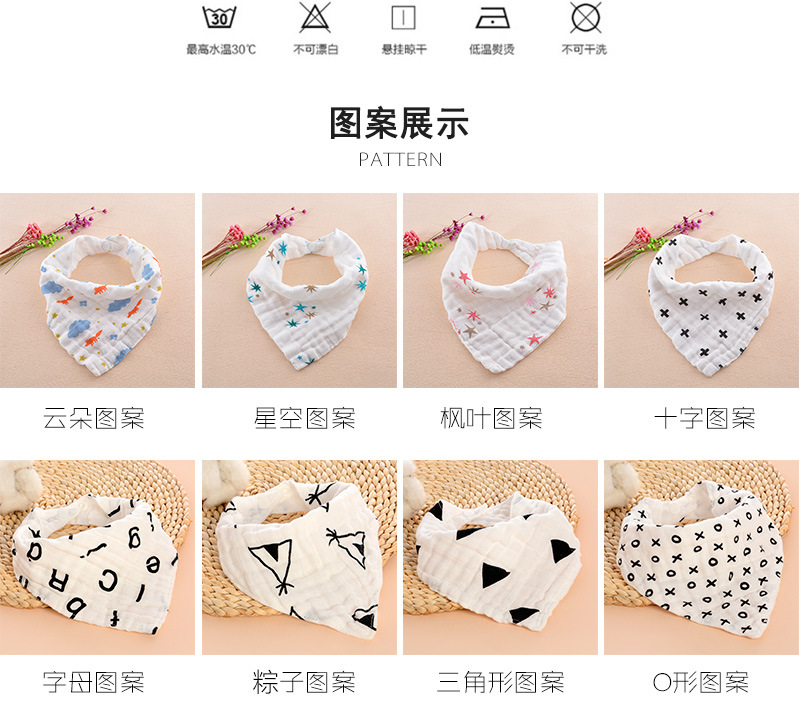 30

最高水温30℃

不可漂白

悬挂晾干

低温熨烫

不可干洗

图案展示

PATTERN

云朵图案

星空图案

枫叶图案

十字图案

字母图案

粽子图案

三角形图案

O形图案