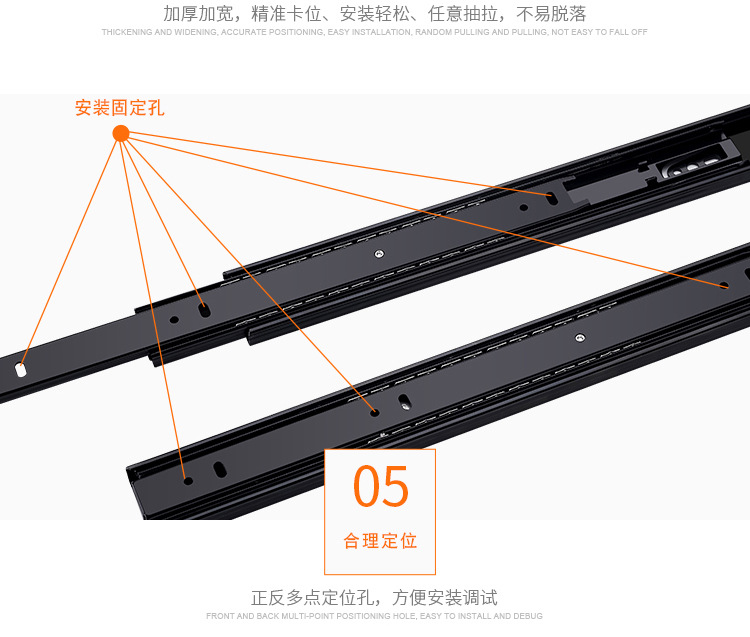 加厚加宽，精准卡位、安装轻松、任意抽拉，不易脱落
THICKENING AND WIDENING, ACCURATE POSITIONING, EASY INSTALLATION, RANDOM PULLING AND PULLING, NOT EASY TO FALL OFF

安装固定孔

05

合理定位

正反多点定位孔，方便安装调试
FRONT AND BACK MULTI-POINT POSITIONING HOLE, EASY TO INSTALL AND DEBUG