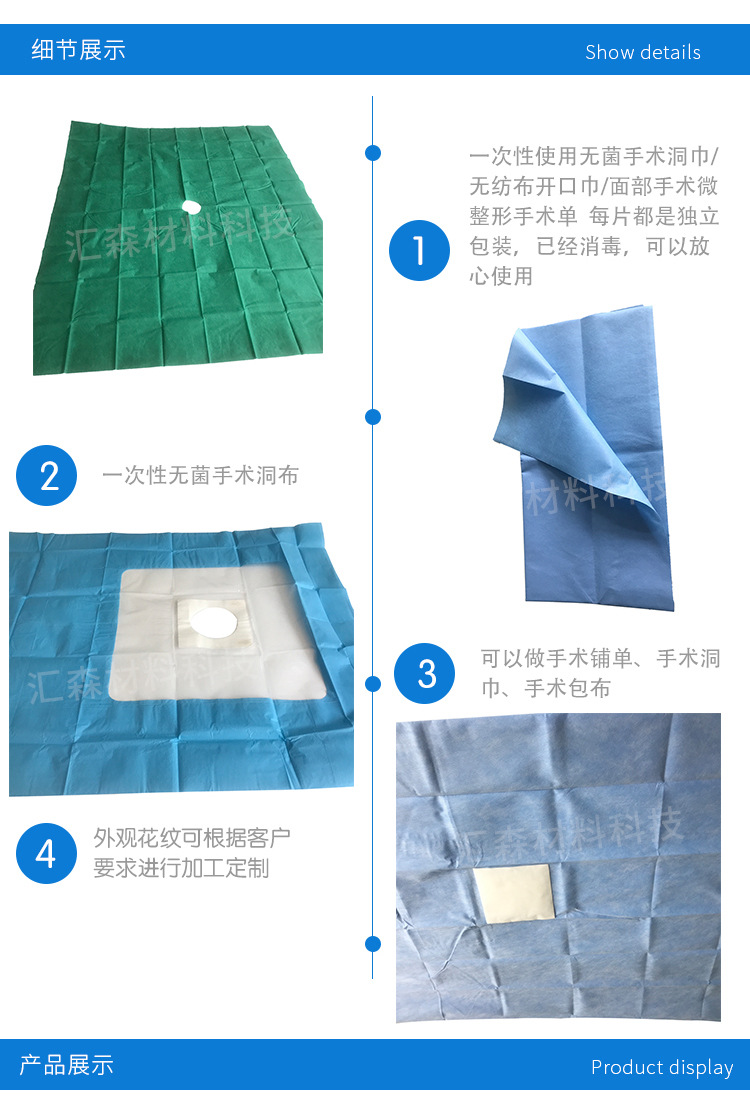 细节展示

Show details

汇森材料科技

1

一次性使用无菌手术洞巾/无纺布开口巾/面部手术微整形手术单 每片都是独立包装，已经消毒，可以放心使用

材料科技

2

一次性无菌手术洞布

汇森材料科技

3

可以做手术铺单、手术洞巾、手术包布

汇森材料科技

4

外观花纹可根据客户要求进行加工定制

产品展示

Product display