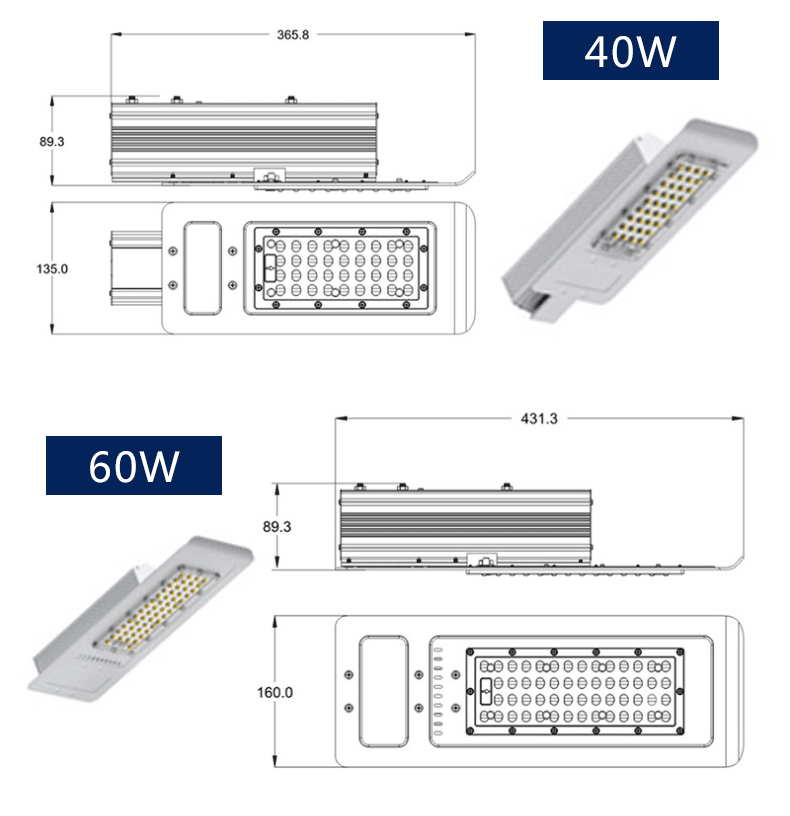 365.8

40W

89.3

135.0

431.3

60W

89.3

160.0