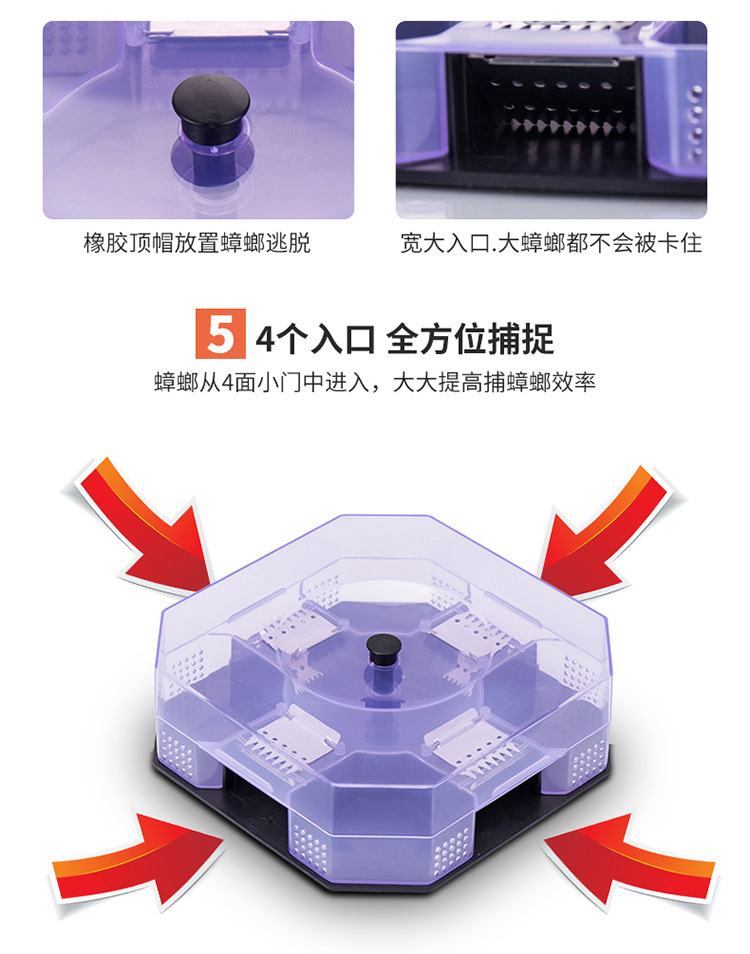 橡胶顶帽放置蟑螂逃脱

宽大入口.大蟑螂都不会被卡住

5 4个入口 全方位捕捉

蟑螂从4面小门中进入，大大提高捕蟑螂效率