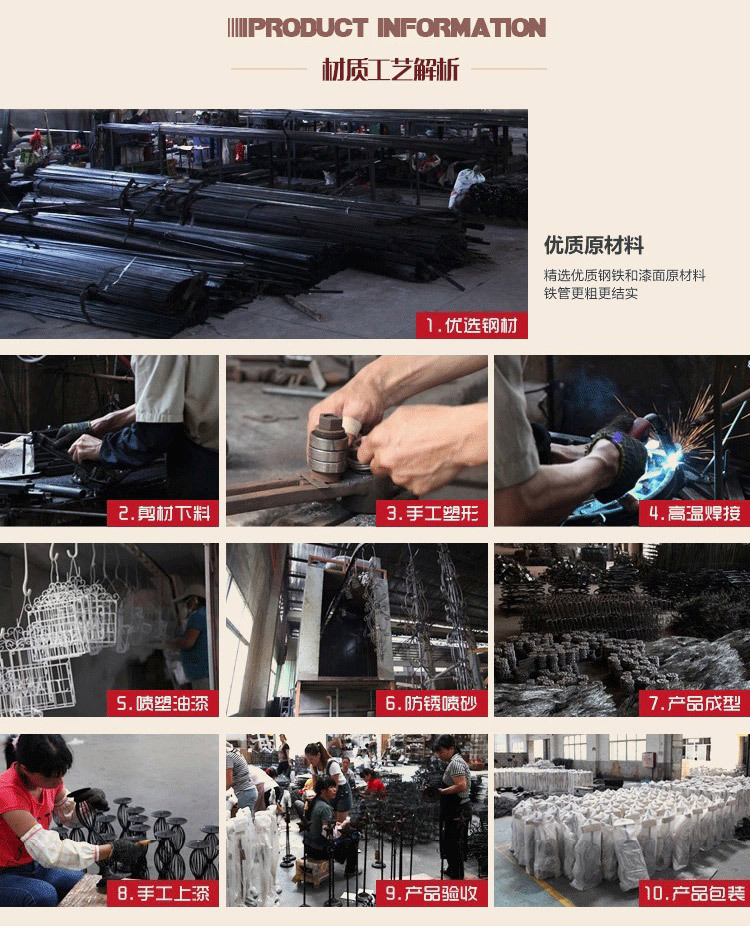 PRODUCT INFORMATION

材质工艺解析

优质原材料

精选优质钢铁和漆面原材料
铁管更粗更结实

1.优选钢材

2.剪材下料

3.手工塑形

4.高温焊接

5.喷塑油漆

6.防锈喷砂

7.产品成型

8.手工上漆

9.产品验收

10.产品包装