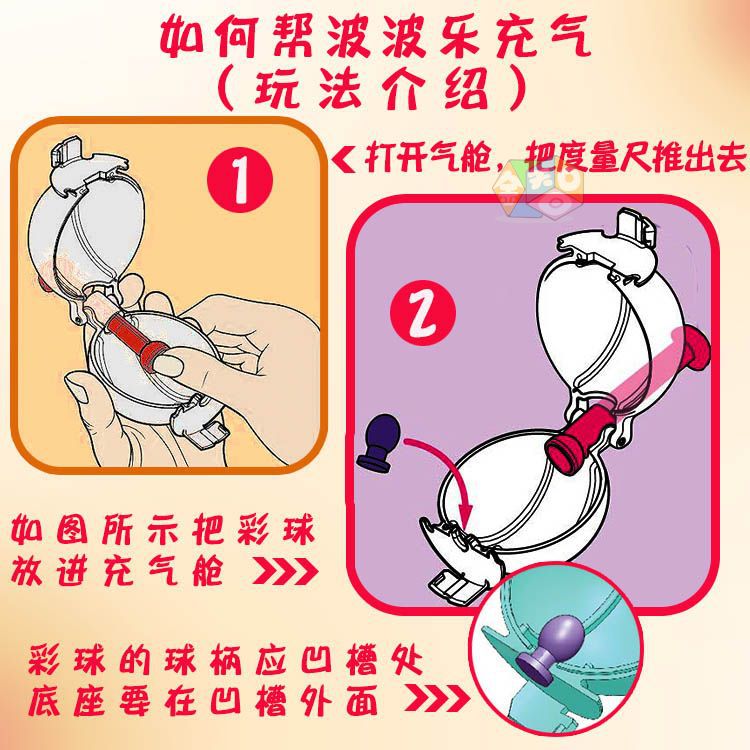 如何帮波波乐充气
（玩法介绍）

1

打开气舱，把度量尺推出去

2

如图所示把彩球放进充气舱

彩球的球柄应凹槽处
底座要在凹槽外面