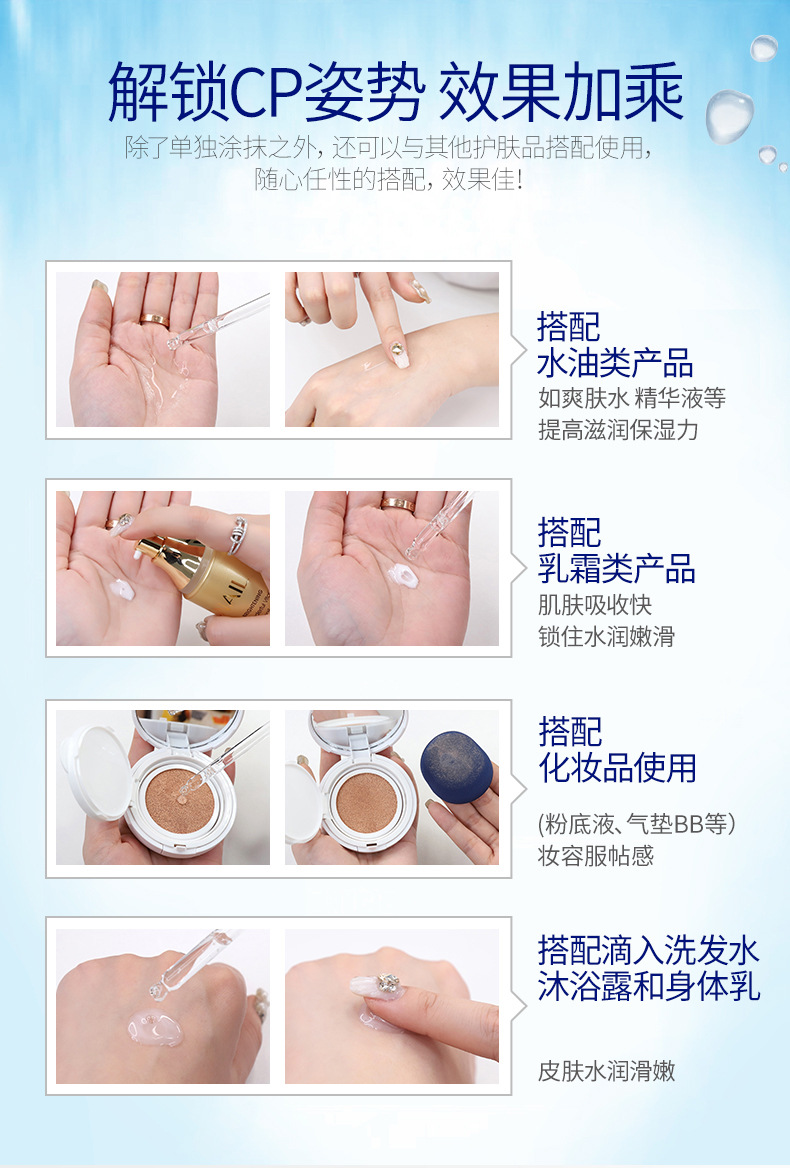 解锁CP姿势 效果加乘

除了单独涂抹之外，还可以与其他护肤品搭配使用，随心任性的搭配，效果佳！

搭配
水油类产品
如爽肤水 精华液等
提高滋润保湿力

搭配
乳霜类产品
肌肤吸收快
锁住水润嫩滑

搭配
化妆品使用
（粉底液、气垫BB等）
妆容服帖感

搭配滴入洗发水
沐浴露和身体乳
皮肤水润滑嫩