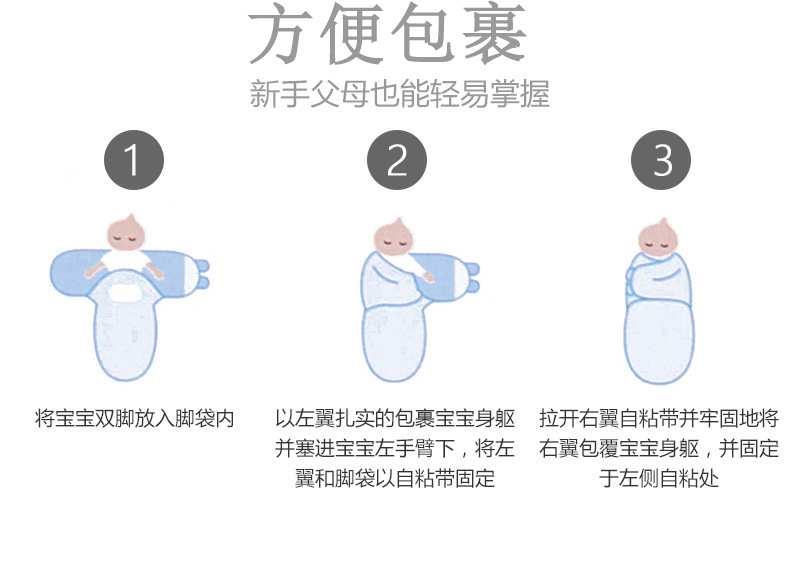 方便包裹
新手父母也能轻易掌握

1
将宝宝双脚放入脚袋内

2
以左翼扎实的包裹宝宝身躯并塞进宝宝左手臂下，将左翼和脚袋以自粘带固定

3
拉开右翼自粘带并牢固地将右翼包覆宝宝身躯，并固定于左侧自粘处