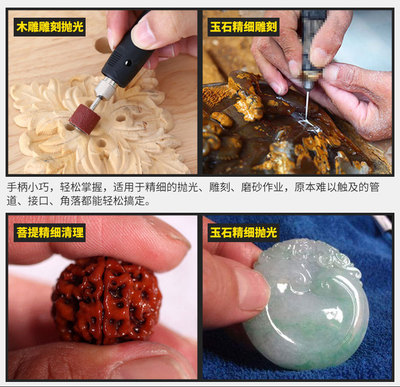 木雕雕刻抛光

玉石精细雕刻

手柄小巧，轻松掌握，适用于精细的抛光、雕刻、磨砂作业，原本难以触及的管道、接口、角落都能轻松搞定。

菩提精细清理

玉石精细抛光