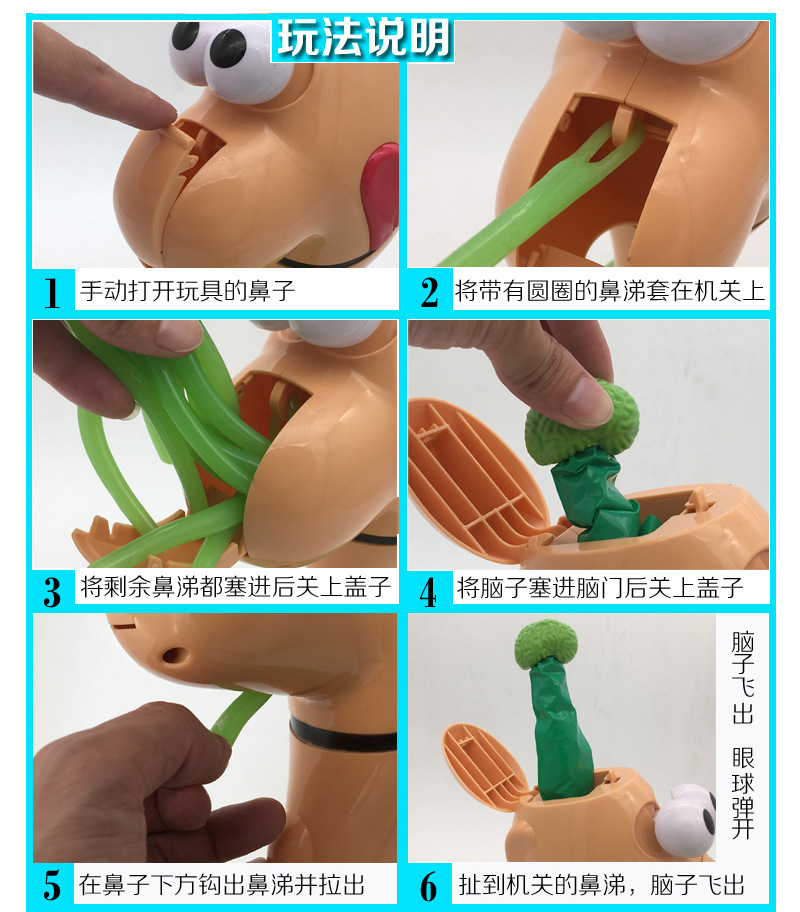 玩法说明

1 手动打开玩具的鼻子

2 将带有圆圈的鼻涕套在机关上

3 将剩余鼻涕都塞进后关上盖子

4 将脑子塞进脑门后关上盖子

5 在鼻子下方钩出鼻涕并拉出

脑子飞出 眼球弹开

6 扯到机关的鼻涕，脑子飞出