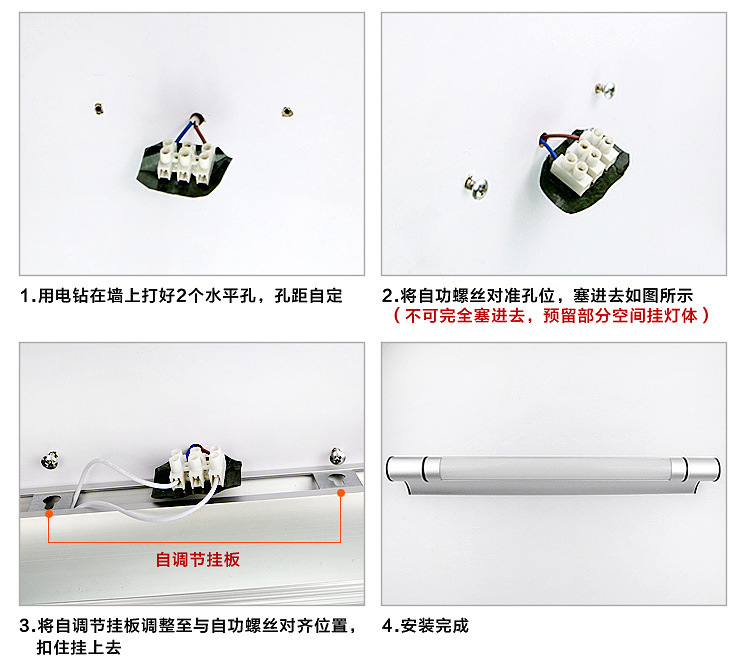 1.用电钻在墙上打好2个水平孔，孔距自定

2.将自功螺丝对准孔位，塞进去如图所示
（不可完全塞进去，预留部分空间挂灯体）

自调节挂板

3.将自调节挂板调整至与自功螺丝对齐位置，扣住挂上去

4.安装完成