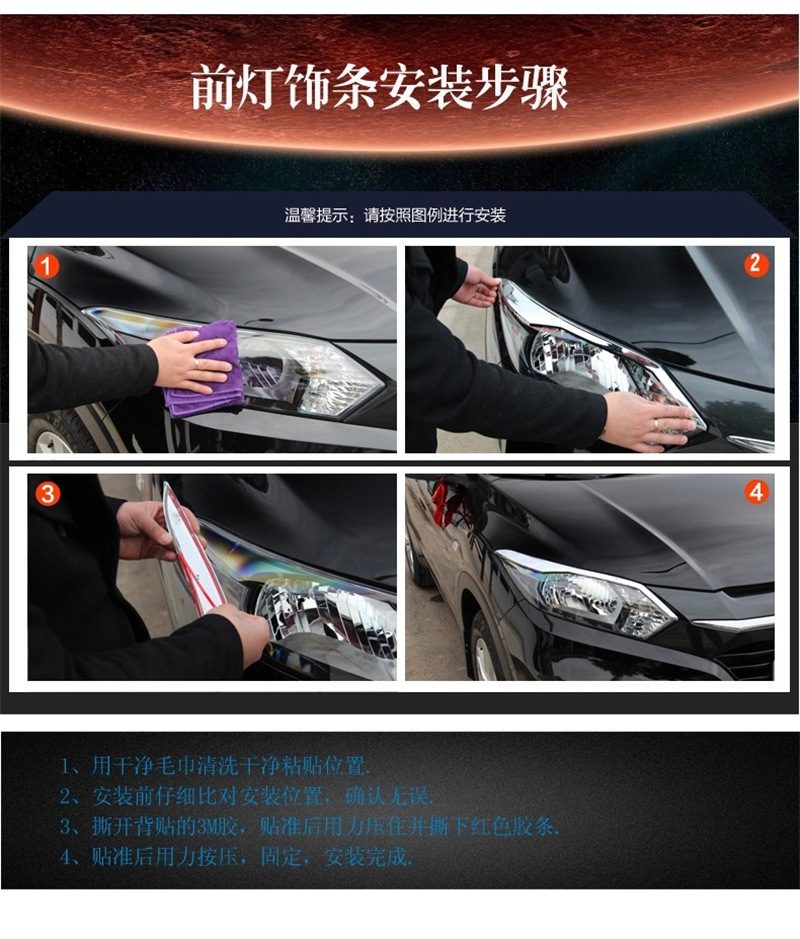 前灯饰条安装步骤

温馨提示：请按照图例进行安装

1

2

3

4

1、用干净毛巾清洗干净粘贴位置.
2、安装前仔细比对安装位置，确认无误.
3、撕开背贴的3M胶，贴准后用力压住并撕下红色胶条.
4、贴准后用力按压，固定，安装完成.