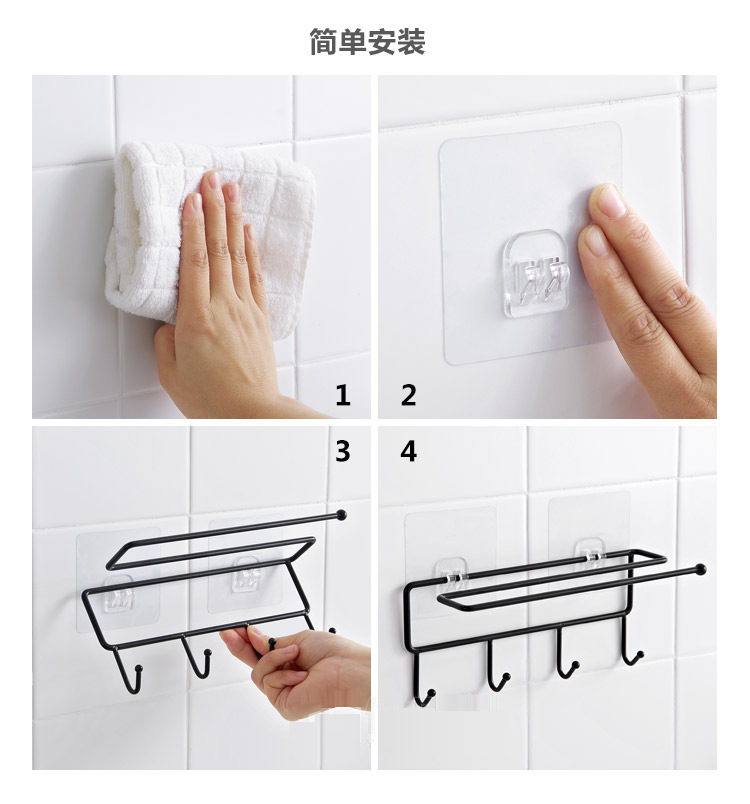 简单安装

1

2

3

4