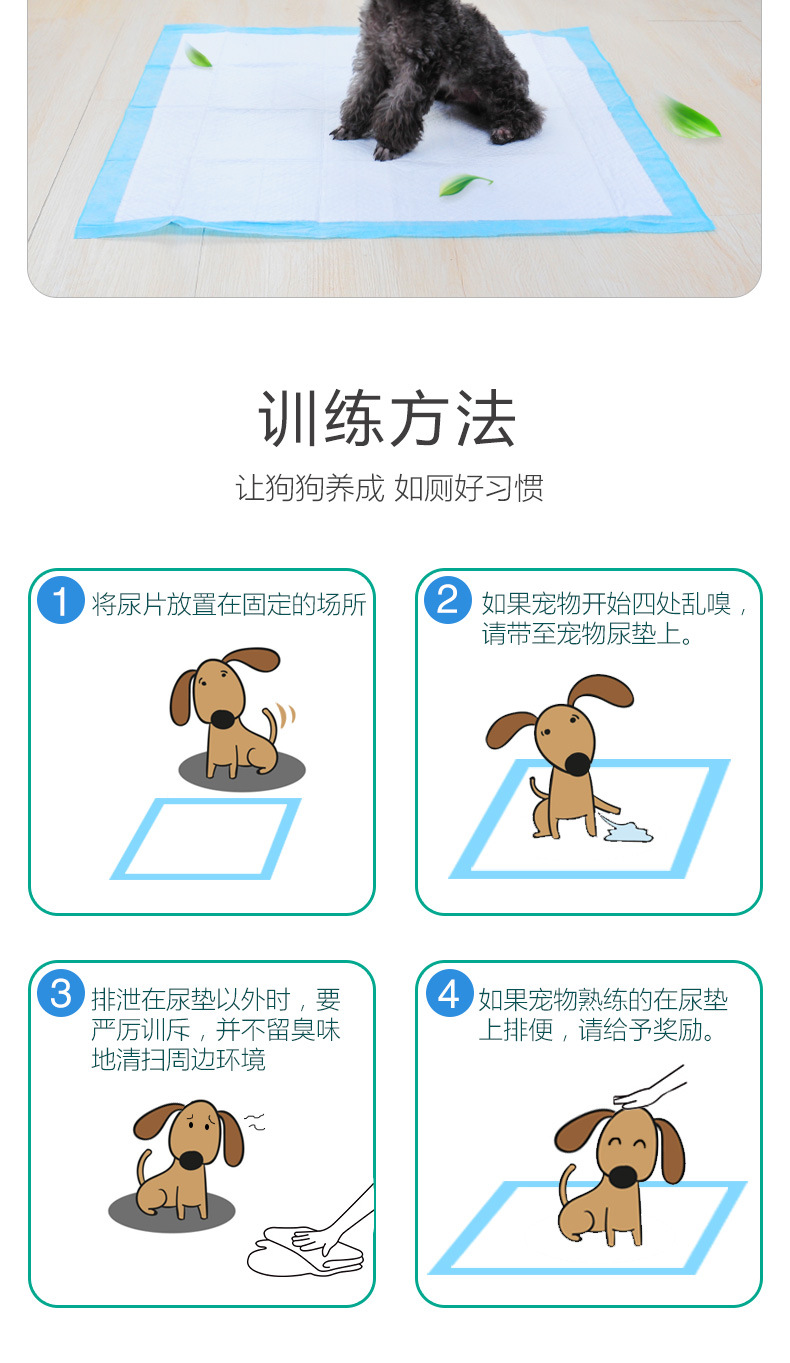 训练方法

让狗狗养成 如厕好习惯

1 将尿片放置在固定的场所

2 如果宠物开始四处乱嗅，请带至宠物尿垫上。

3 排泄在尿垫以外时，要严厉训斥，并不留臭味地清扫周边环境

4 如果宠物熟练的在尿垫上排便，请给予奖励。