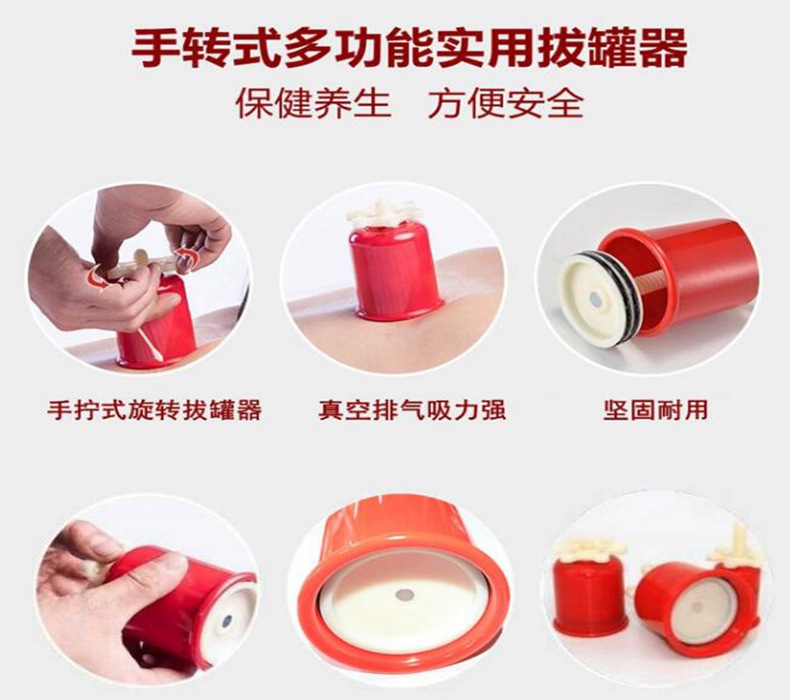 手转式多功能实用拔罐器
保健养生　方便安全

手拧式旋转拔罐器

真空排气吸力强

坚固耐用