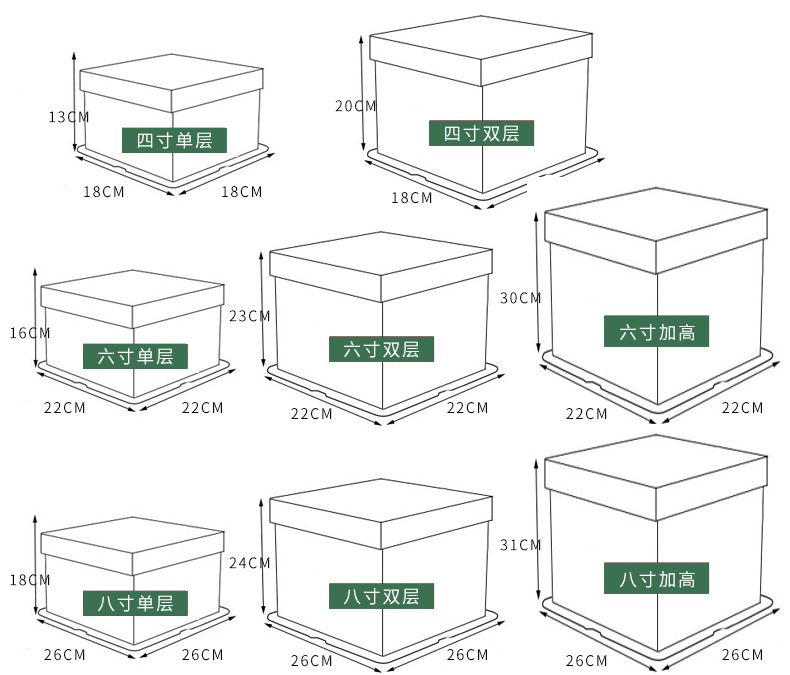 13CM
四寸单层
18CM
18CM

20CM
四寸双层
18CM

16CM
六寸单层
22CM
22CM

23CM
六寸双层
22CM
22CM

30CM
六寸加高
22CM
22CM

18CM
八寸单层
26CM
26CM

24CM
八寸双层
26CM
26CM

31CM
八寸加高
26CM
26CM