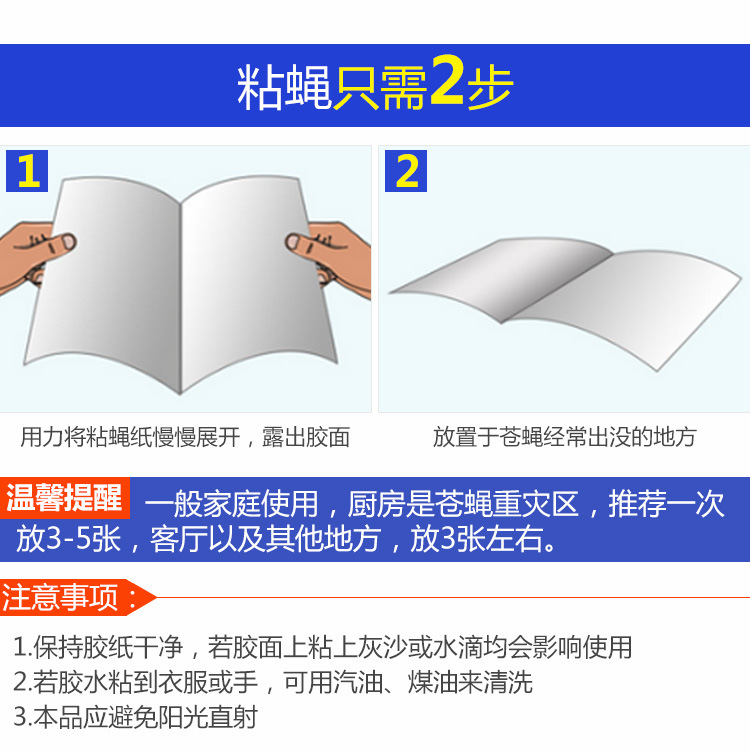 粘蝇只需2步

1

2

用力将粘蝇纸慢慢展开，露出胶面

放置于苍蝇经常出没的地方

温馨提醒 一般家庭使用，厨房是苍蝇重灾区，推荐一次放3-5张，客厅以及其他地方，放3张左右。

注意事项：

1.保持胶纸干净，若胶面上粘上灰沙或水滴均会影响使用
2.若胶水粘到衣服或手，可用汽油、煤油来清洗
3.本品应避免阳光直射