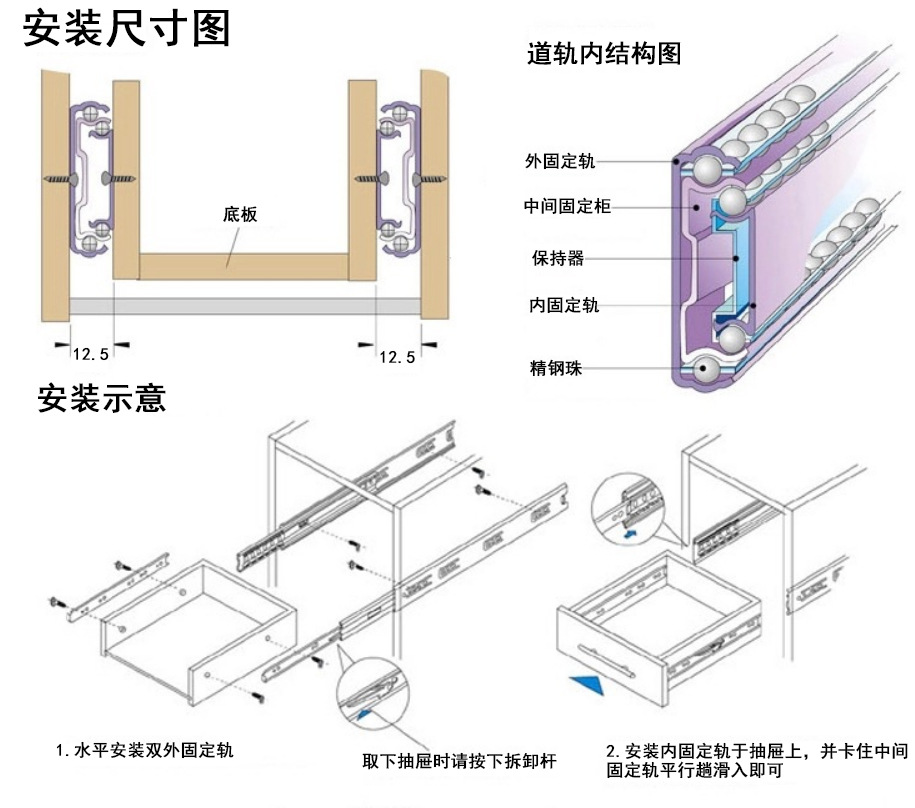 安装尺寸图

底板

12.5

12.5

道轨内结构图

外固定轨

中间固定柜

保持器

内固定轨

精钢珠

安装示意

1. 水平安装双外固定轨

取下抽屉时请按下拆卸杆

2. 安装内固定轨于抽屉上，并卡住中间固定轨平行趟滑入即可