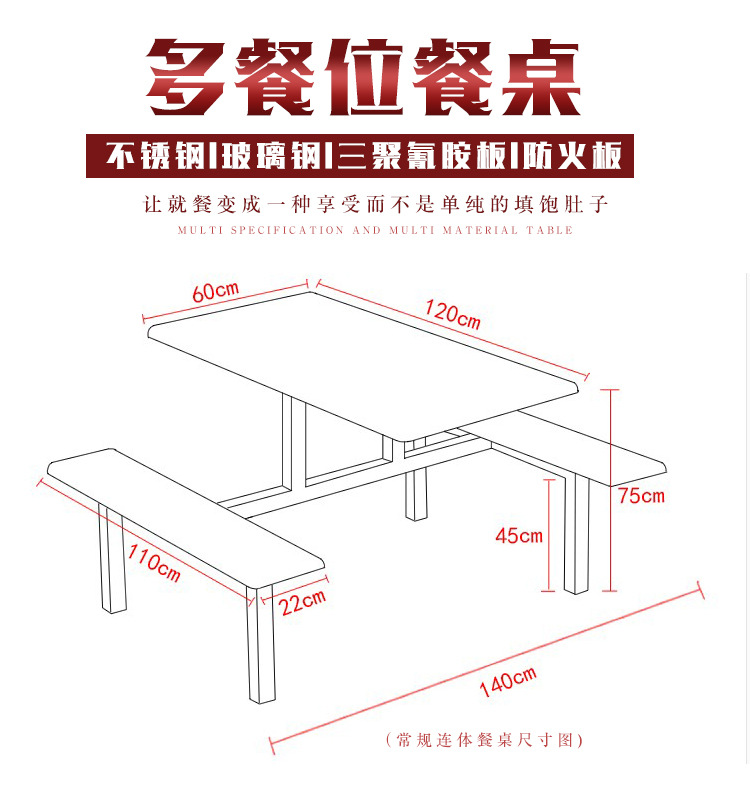 多餐位餐桌

不锈钢|玻璃钢|三聚氰胺板|防火板

让就餐变成一种享受而不是单纯的填饱肚子

MULTI SPECIFICATION AND MULTI MATERIAL TABLE

60cm

120cm

75cm

45cm

110cm

22cm

140cm

（常规连体餐桌尺寸图）