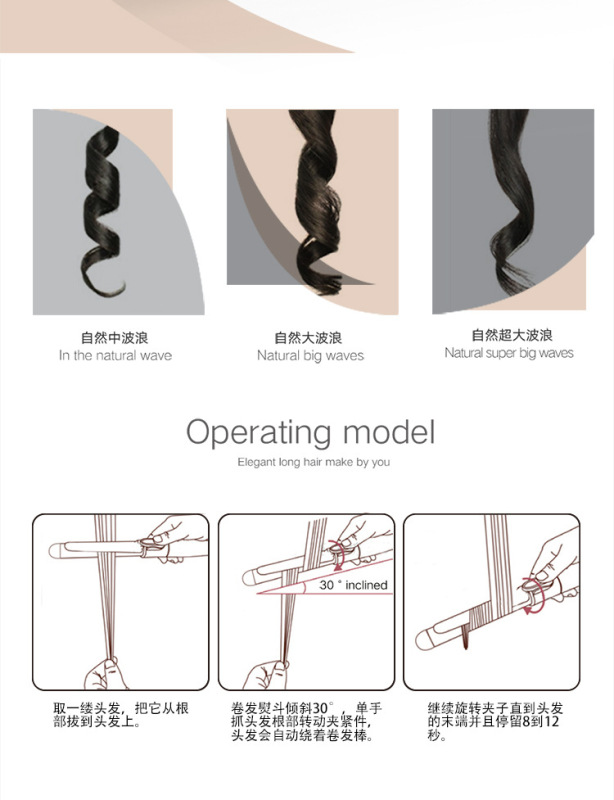 自然中波浪
In the natural wave

自然大波浪
Natural big waves

自然超大波浪
Natural super big waves

Operating model

Elegant long hair make by you

30 ° inclined

取一缕头发，把它从根部拔到头发上。

卷发熨斗倾斜30°，单手抓头发根部转动夹紧件，头发会自动绕着卷发棒。

继续旋转夹子直到头发的末端并且停留8到12秒。