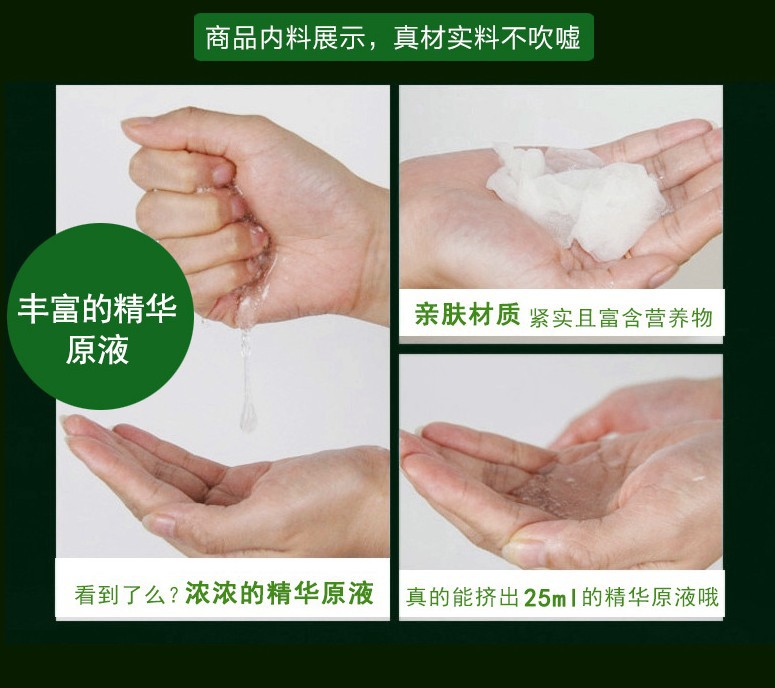 商品内料展示，真材实料不吹嘘

丰富的精华原液

亲肤材质 紧实且富含营养物

看到了么？浓浓的精华原液

真的能挤出25ml的精华原液哦