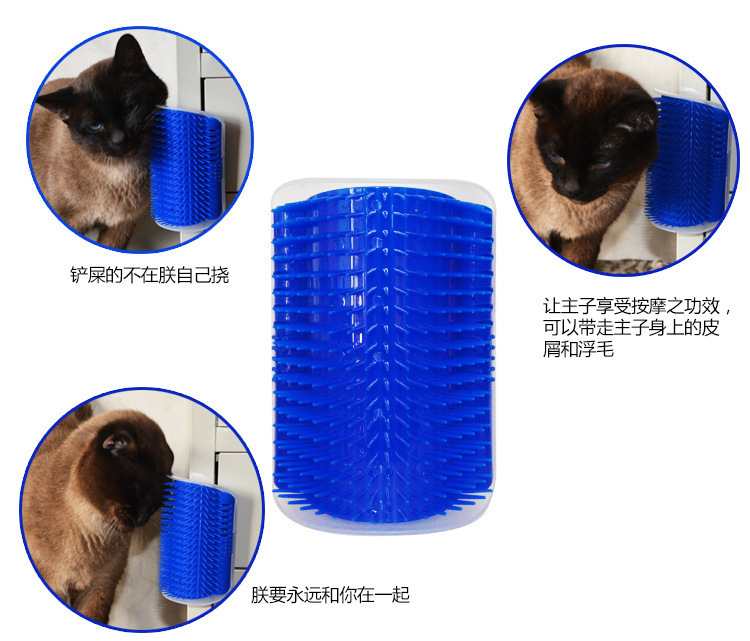 铲屎的不在朕自己挠

让主子享受按摩之功效，可以带走主子身上的皮屑和浮毛

朕要永远和你在一起