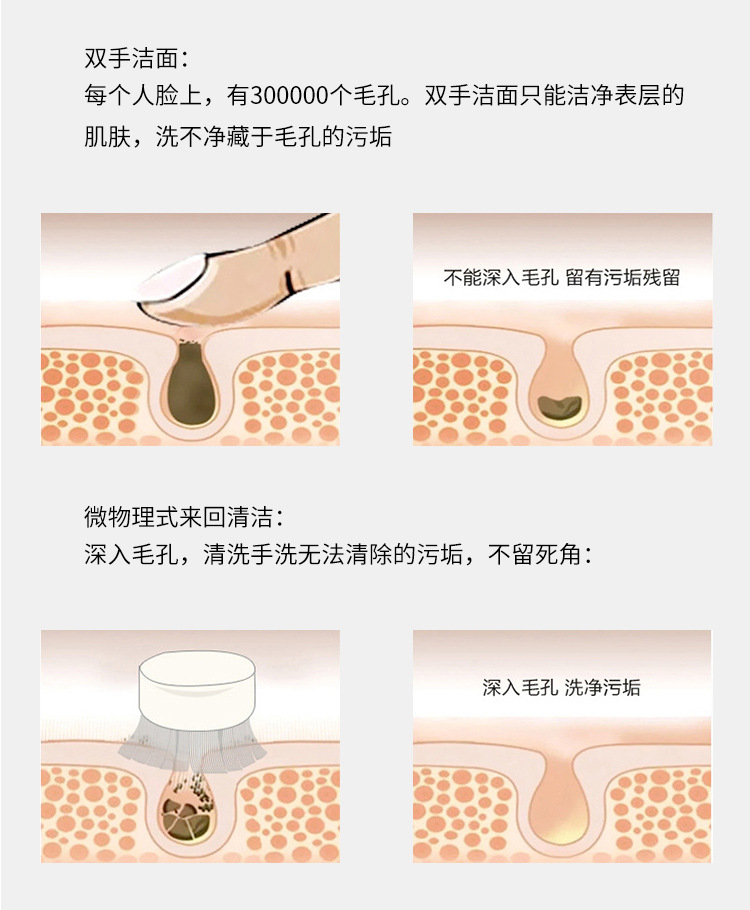 双手洁面：
每个人脸上，有300000个毛孔。双手洁面只能洁净表层的肌肤，洗不净藏于毛孔的污垢

不能深入毛孔 留有污垢残留

微物理式来回清洁：
深入毛孔，清洗手洗无法清除的污垢，不留死角：

深入毛孔 洗净污垢