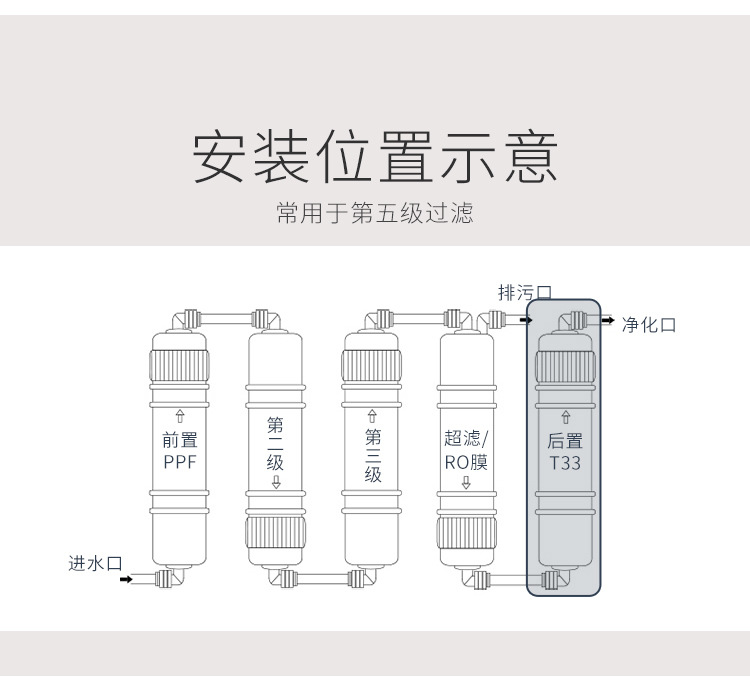 安装位置示意

常用于第五级过滤

排污口

净化口

前置
PPF

第二级

第三级

超滤/
RO膜

后置
T33

进水口