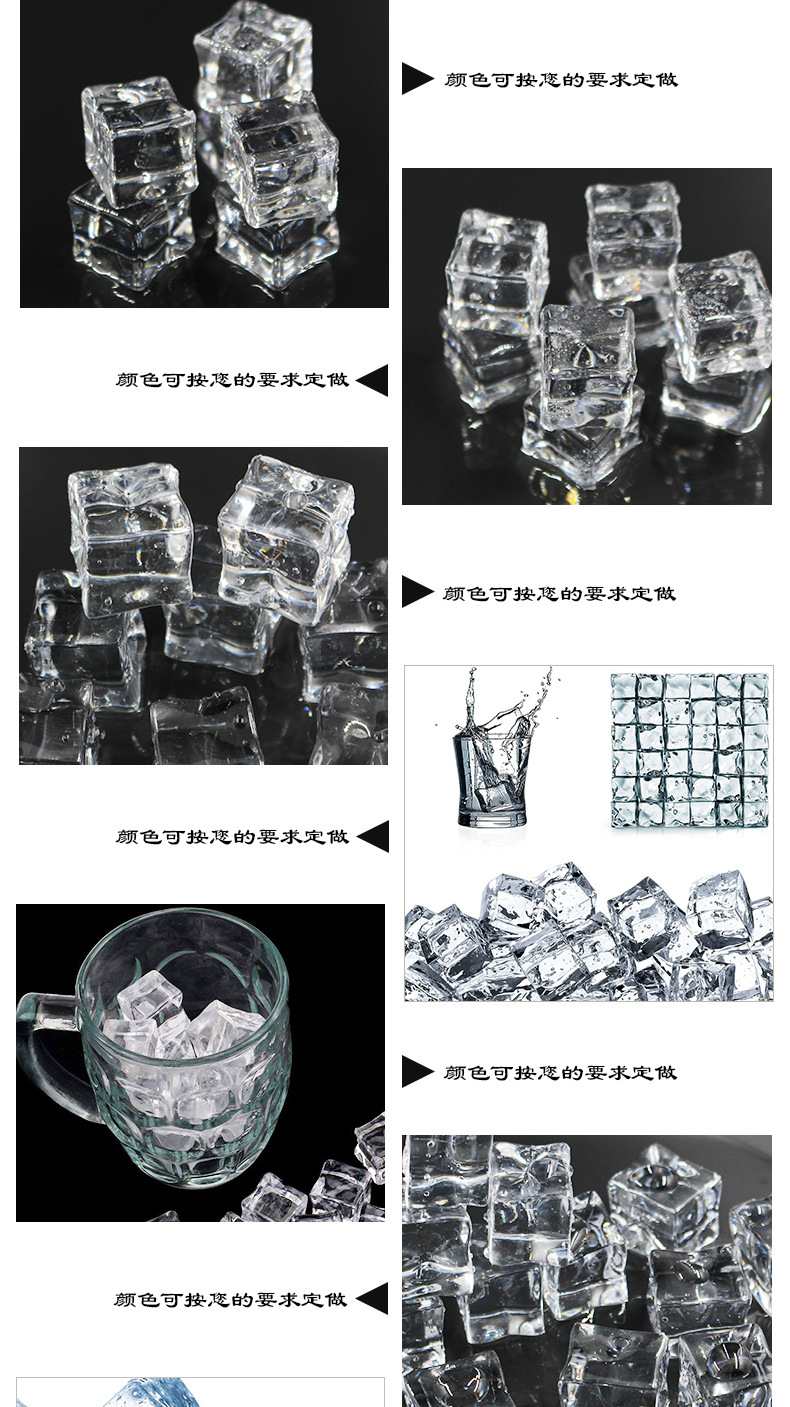 颜色可按您的要求定做

颜色可按您的要求定做

颜色可按您的要求定做

颜色可按您的要求定做

颜色可按您的要求定做

颜色可按您的要求定做