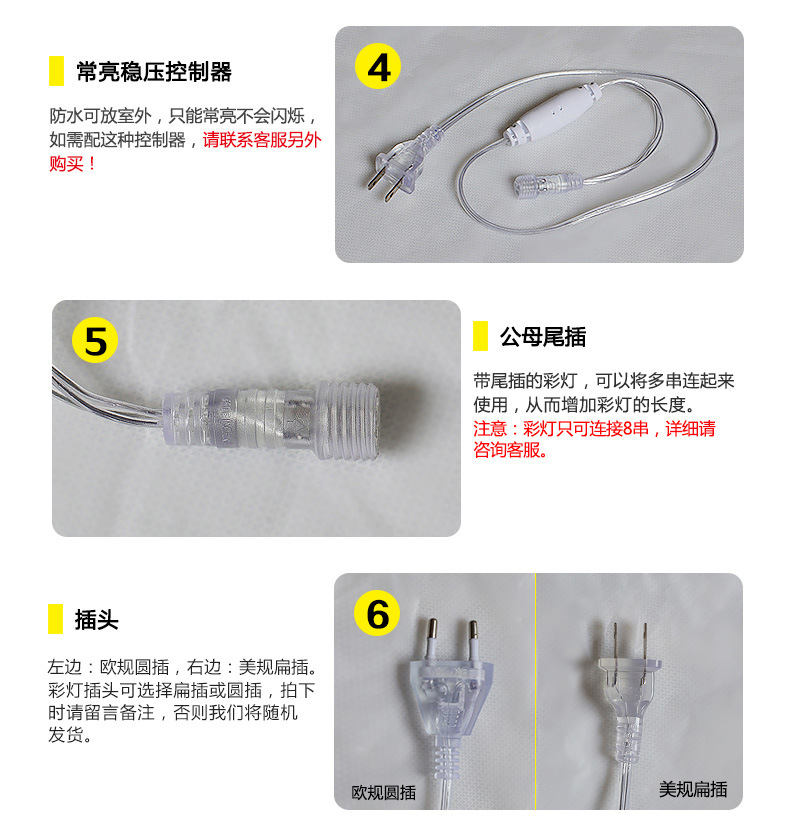 常亮稳压控制器

防水可放室外，只能常亮不会闪烁，如需配这种控制器，请联系客服另外购买！

4

5

公母尾插

带尾插的彩灯，可以将多串连起来使用，从而增加彩灯的长度。
注意：彩灯只可连接8串，详细请咨询客服。

插头

左边：欧规圆插，右边：美规扁插。彩灯插头可选择扁插或圆插，拍下时请留言备注，否则我们将随机发货。

6

欧规圆插

美规扁插