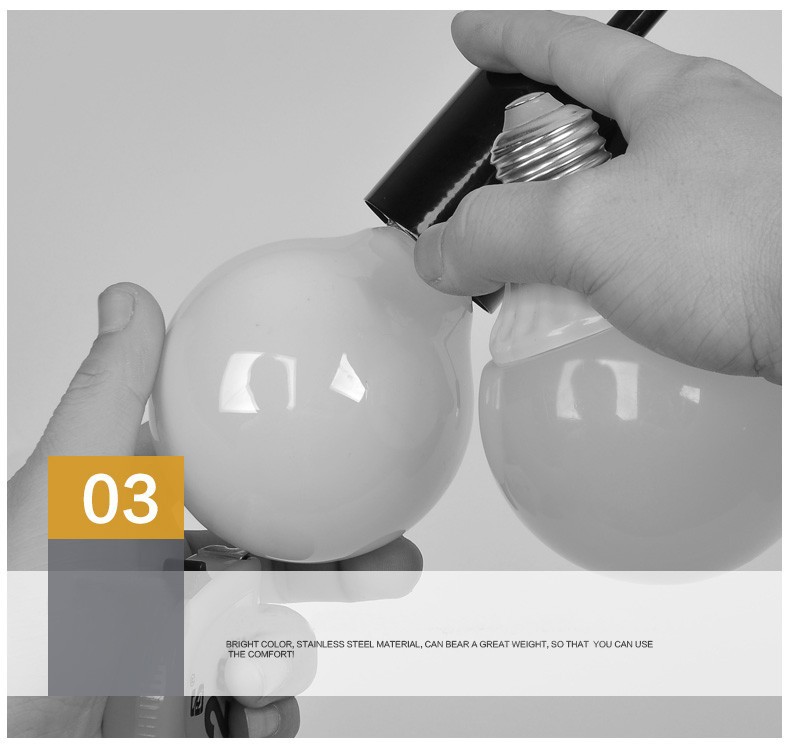 03

BRIGHT COLOR, STAINLESS STEEL MATERIAL, CAN BEAR A GREAT WEIGHT, SO THAT YOU CAN USE THE COMFORT!