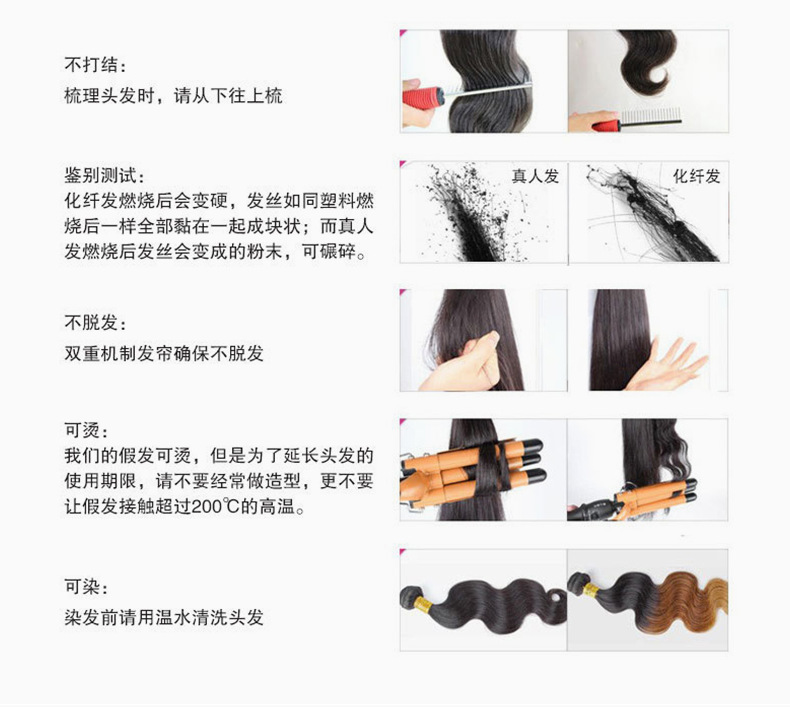 不打结：
梳理头发时，请从下往上梳

鉴别测试：
化纤发燃烧后会变硬，发丝如同塑料燃烧后一样全部黏在一起成块状；而真人发燃烧后发丝会变成的粉末，可碾碎。

真人发

化纤发

不脱发：
双重机制发帘确保不脱发

可烫：
我们的假发可烫，但是为了延长头发的使用期限，请不要经常做造型，更不要让假发接触超过200℃的高温。

可染：
染发前请用温水清洗头发