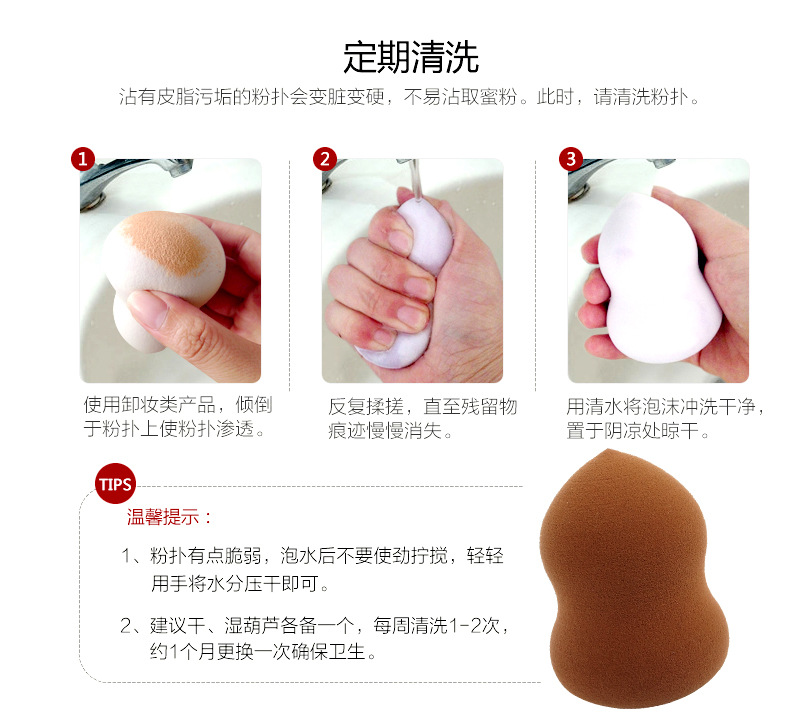 定期清洗

沾有皮脂污垢的粉扑会变脏变硬，不易沾取蜜粉。此时，请清洗粉扑。

1

使用卸妆类产品，倾倒于粉扑上使粉扑渗透。

2

反复揉搓，直至残留物痕迹慢慢消失。

3

用清水将泡沫冲洗干净，置于阴凉处晾干。

TIPS

温馨提示：

1、粉扑有点脆弱，泡水后不要使劲拧搅，轻轻用手将水分压干即可。

2、建议干、湿葫芦各备一个，每周清洗1-2次，约1个月更换一次确保卫生。