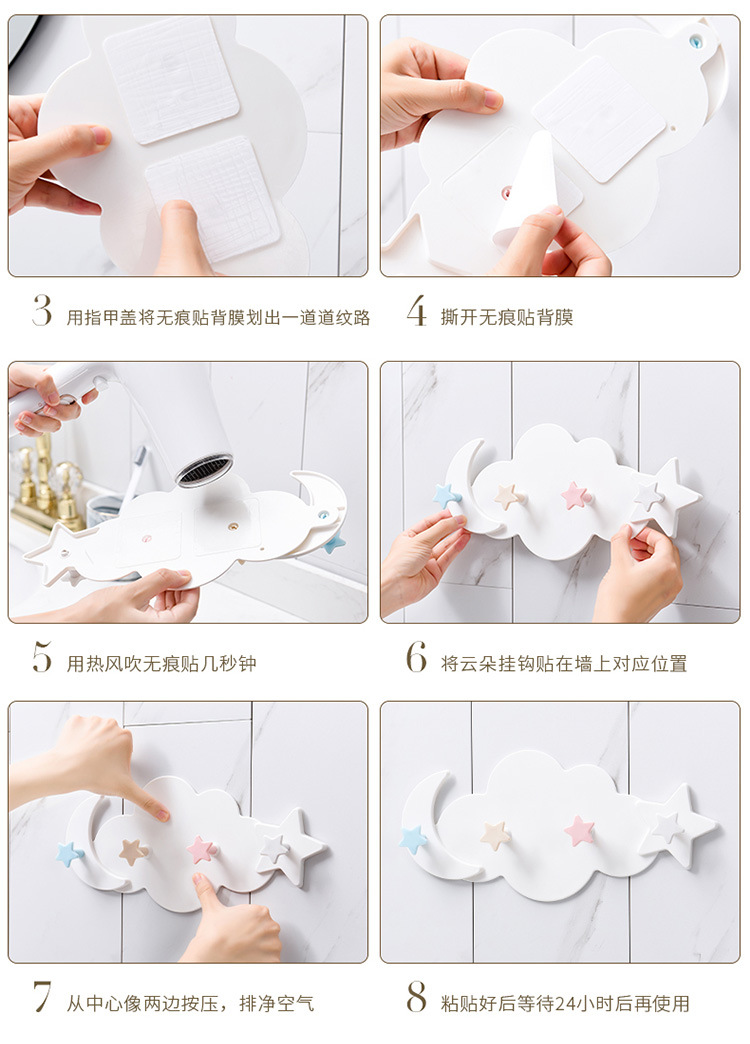 3 用指甲盖将无痕贴背膜划出一道道纹路

4 撕开无痕贴背膜

5 用热风吹无痕贴几秒钟

6 将云朵挂钩贴在墙上对应位置

7 从中心像两边按压，排净空气

8 粘贴好后等待24小时后再使用