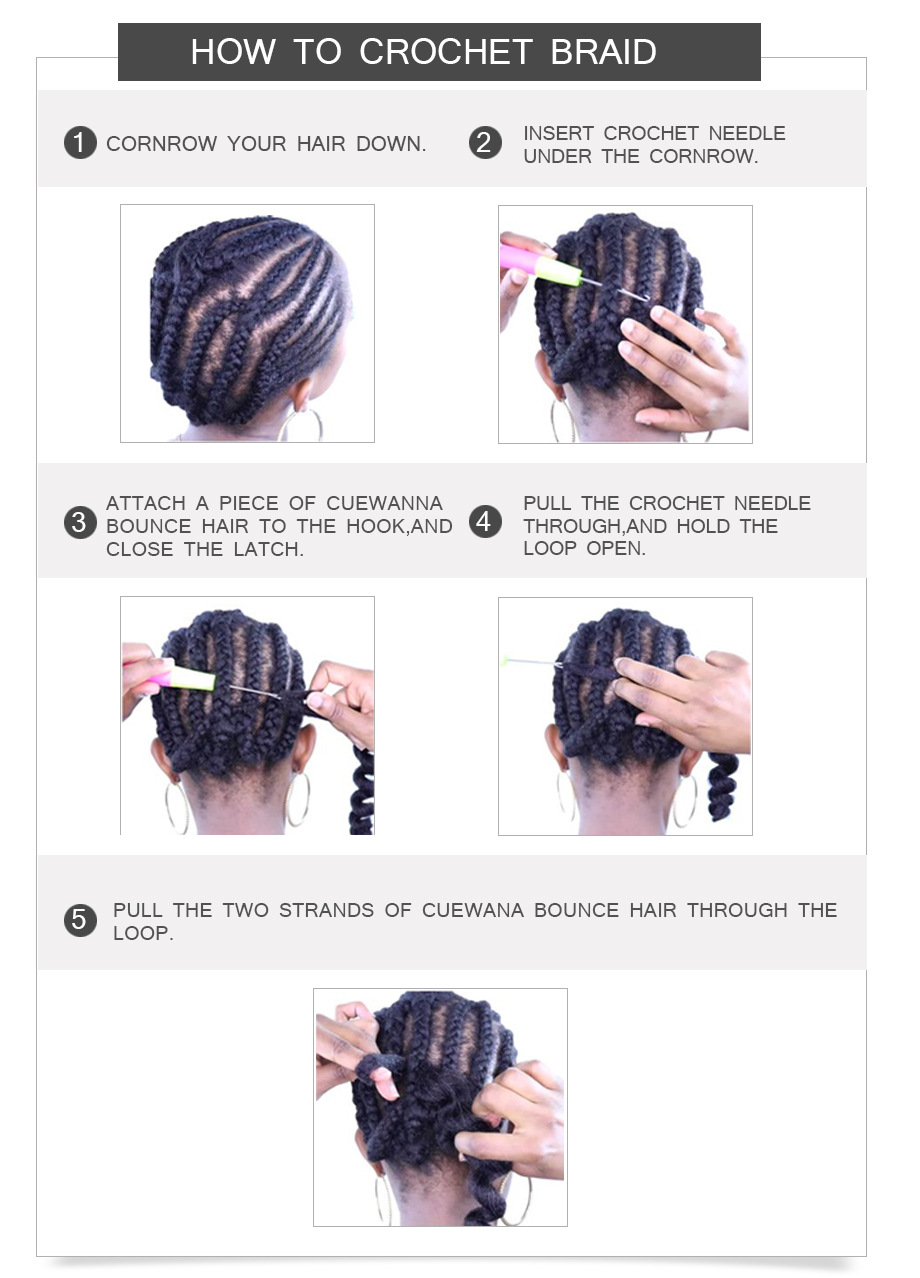 HOW TO CROCHET BRAID

1 CORNROW YOUR HAIR DOWN.

2 INSERT CROCHET NEEDLE UNDER THE CORNROW.

3 ATTACH A PIECE OF CUEWANNA BOUNCE HAIR TO THE HOOK,AND CLOSE THE LATCH.

4 PULL THE CROCHET NEEDLE THROUGH,AND HOLD THE LOOP OPEN.

5 PULL THE TWO STRANDS OF CUEWANA BOUNCE HAIR THROUGH THE LOOP.