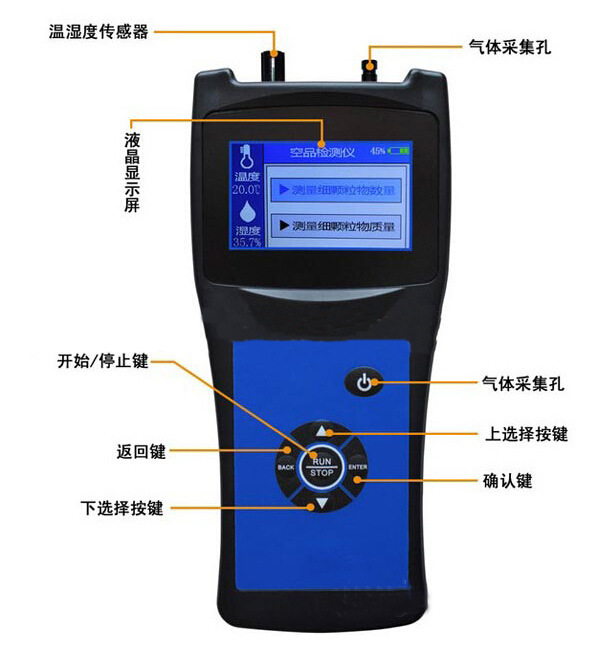 温湿度传感器

气体采集孔

液晶显示屏

空品检测仪 45%

温度 20.0℃

湿度 35.7%

▶测量细颗粒物数量

▶测量细颗粒物质量

开始/停止键

气体采集孔

上选择按键

返回键

BACK

RUN STOP

ENTER

确认键

下选择按键