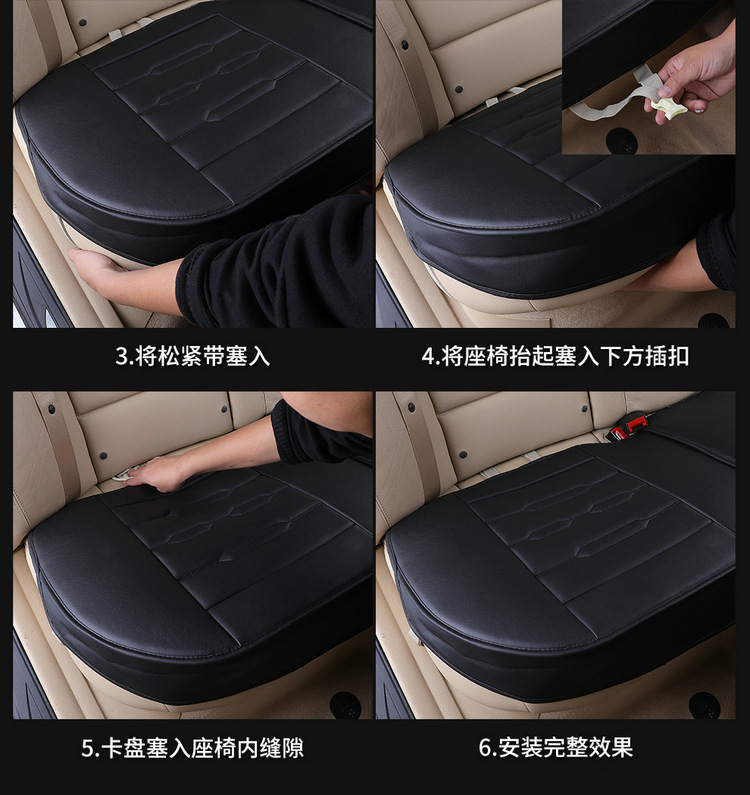 3.将松紧带塞入

4.将座椅抬起塞入下方插扣

5.卡盘塞入座椅内缝隙

6.安装完整效果