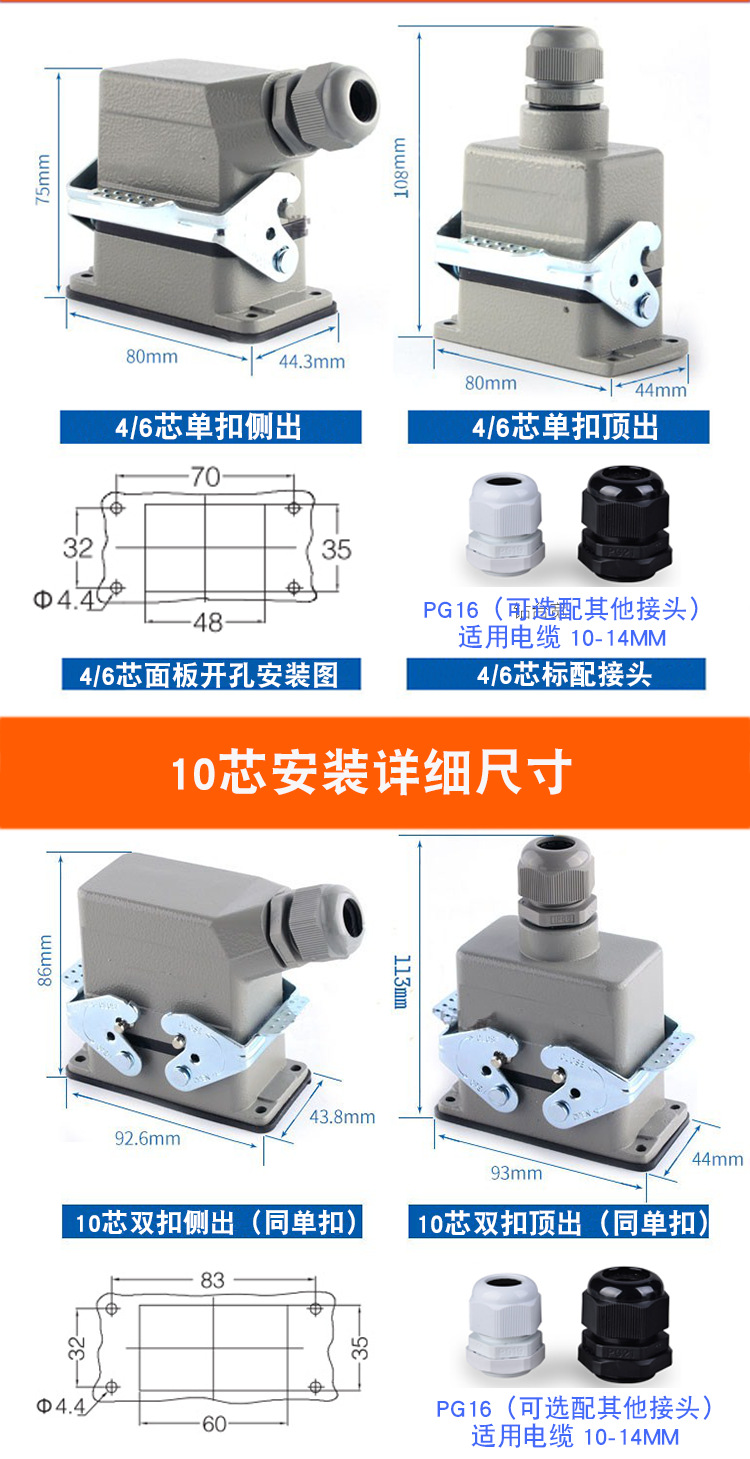 75mm
80mm
44.3mm
108mm
80mm
44mm
4/6芯单扣侧出
4/6芯单扣顶出
70
32
35
Φ4.4
48
PG16（可选配其他接头）
适用电缆 10-14MM
4/6芯面板开孔安装图
4/6芯标配接头
10芯安装详细尺寸
86mm
92.6mm
43.8mm
113mm
93mm
44mm
10芯双扣侧出（同单扣）
10芯双扣顶出（同单扣）
83
32
35
Φ4.4
60
PG16（可选配其他接头）
适用电缆 10-14MM