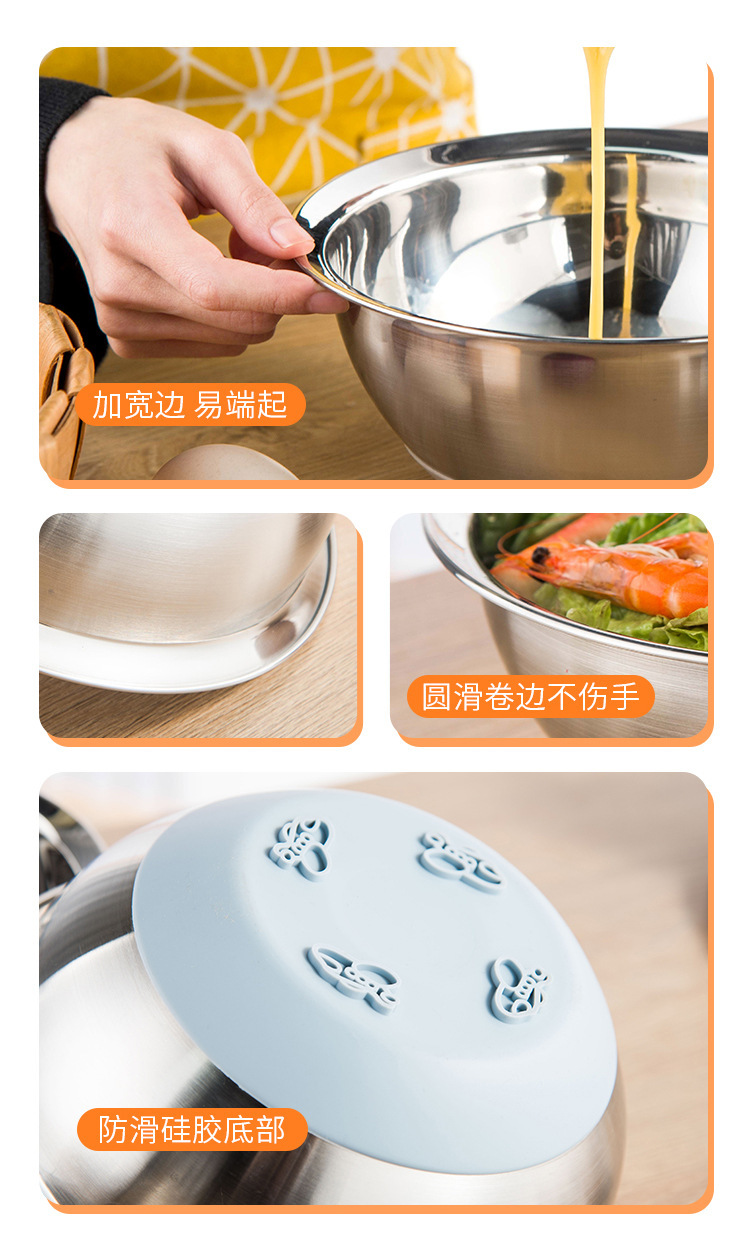 加宽边 易端起

圆滑卷边不伤手

防滑硅胶底部