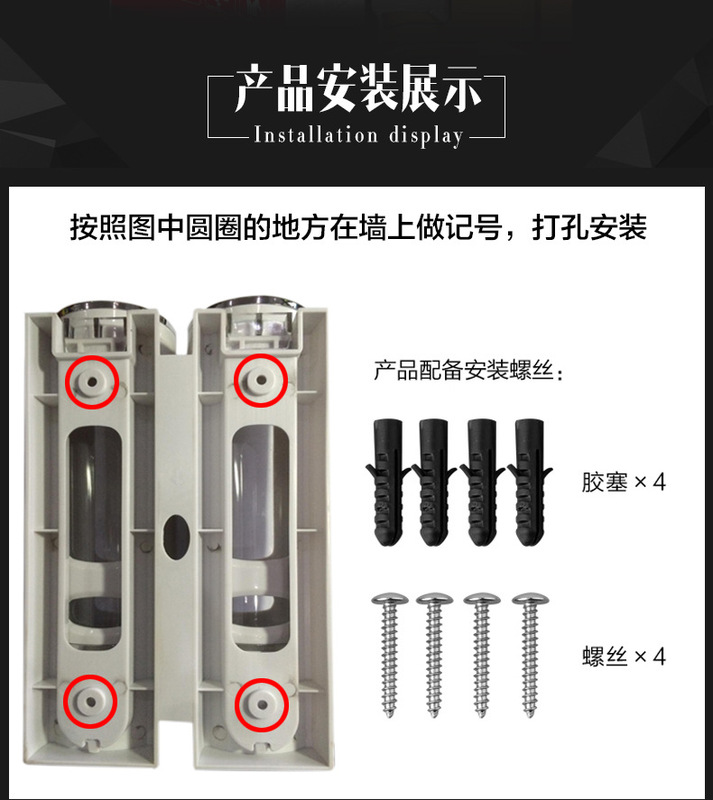 产品安装展示
Installation display

按照图中圆圈的地方在墙上做记号，打孔安装

产品配备安装螺丝：

胶塞 × 4

螺丝 × 4